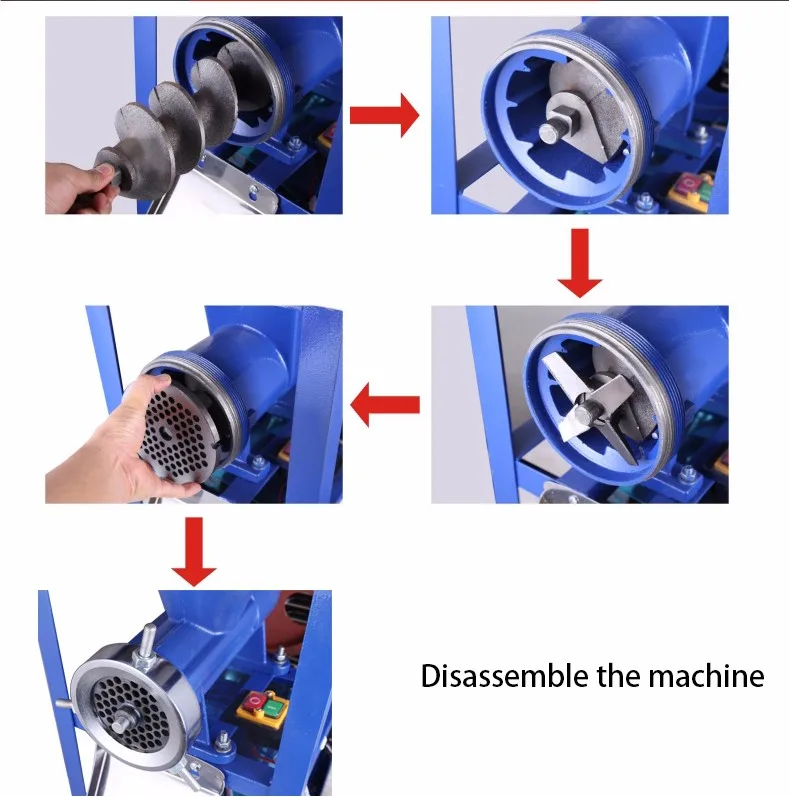 Disassemble the machine