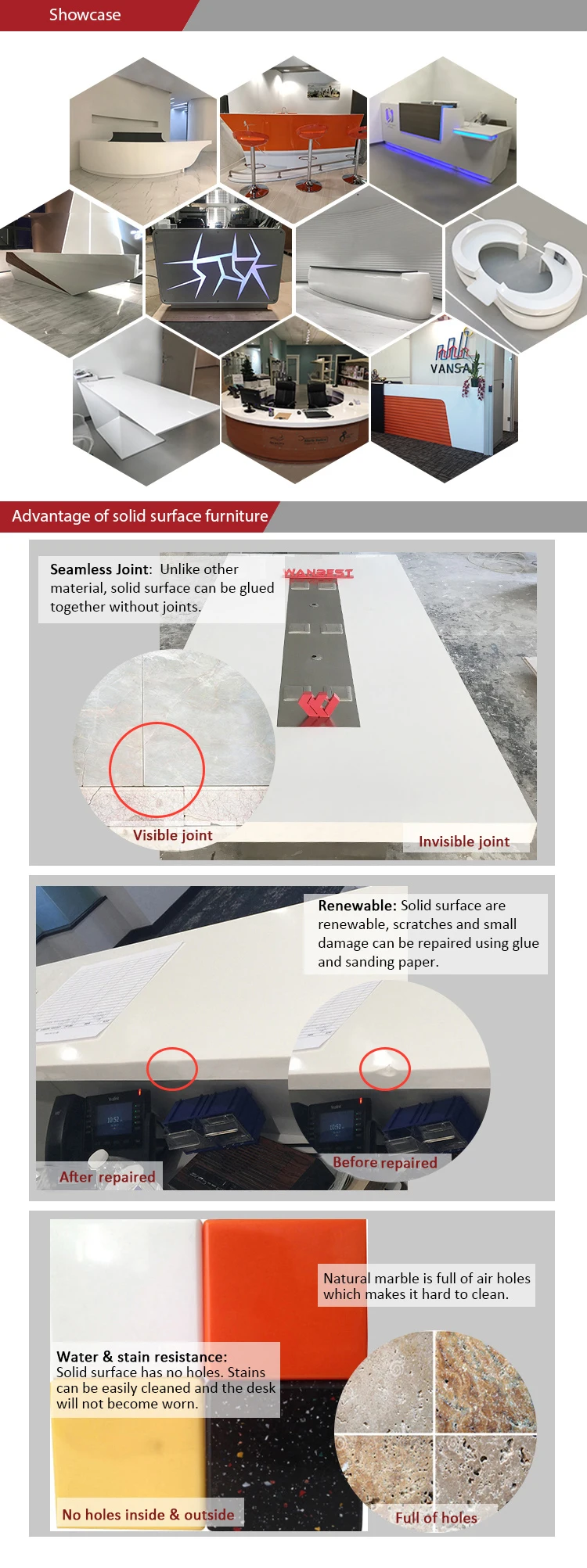 Showcase

VANSA

Advantage of solid surface furniture

Seamless Joint: Unlike other material, solid surface can be glued together without joints.

WANBEST

Visible joint

Invisible joint

Renewable: Solid surface are renewable, scratches and small damage can be repaired using glue and sanding paper.

After repaired

Before repaired

Natural marble is full of air holes which makes it hard to clean.

Water & stain resistance:
Solid surface has no holes. Stains can be easily cleaned and the desk will not become worn.

No holes inside & outside

Full of holes