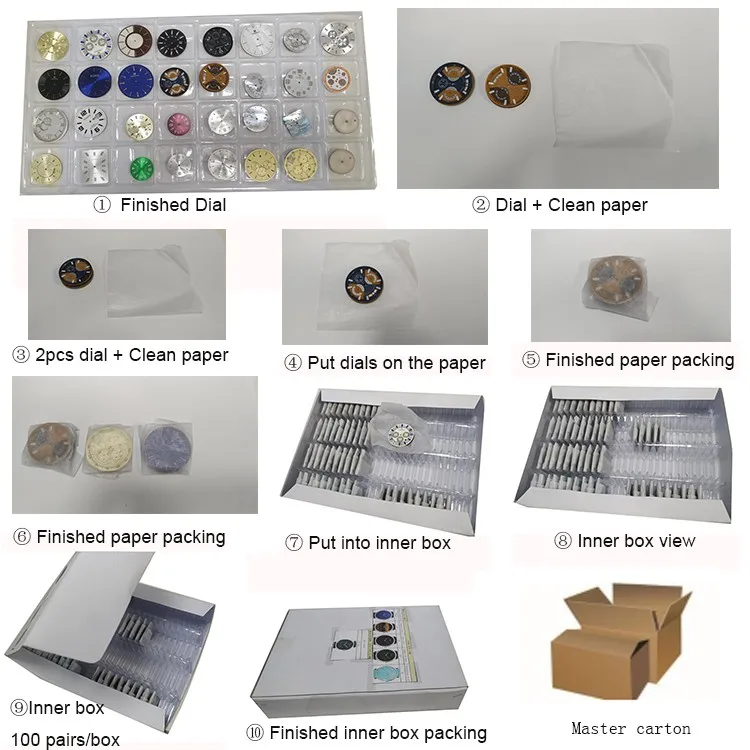 ① Finished Dial

② Dial + Clean paper

③ 2pcs dial + Clean paper

④ Put dials on the paper

⑤ Finished paper packing

⑥ Finished paper packing

⑦ Put into inner box

⑧ Inner box view

⑨Inner box
100 pairs/box

⑩ Finished inner box packing

Master carton