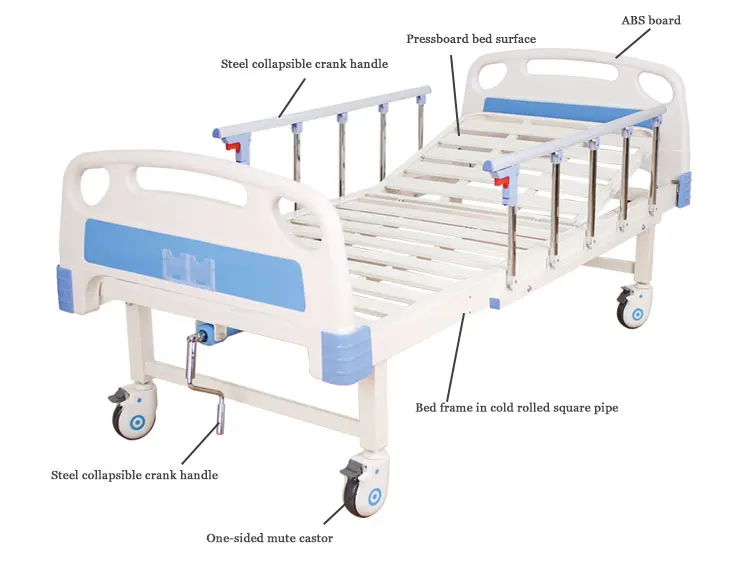 ABS board

Pressboard bed surface

Steel collapsible crank handle

Bed frame in cold rolled square pipe

Steel collapsible crank handle

One-sided mute castor