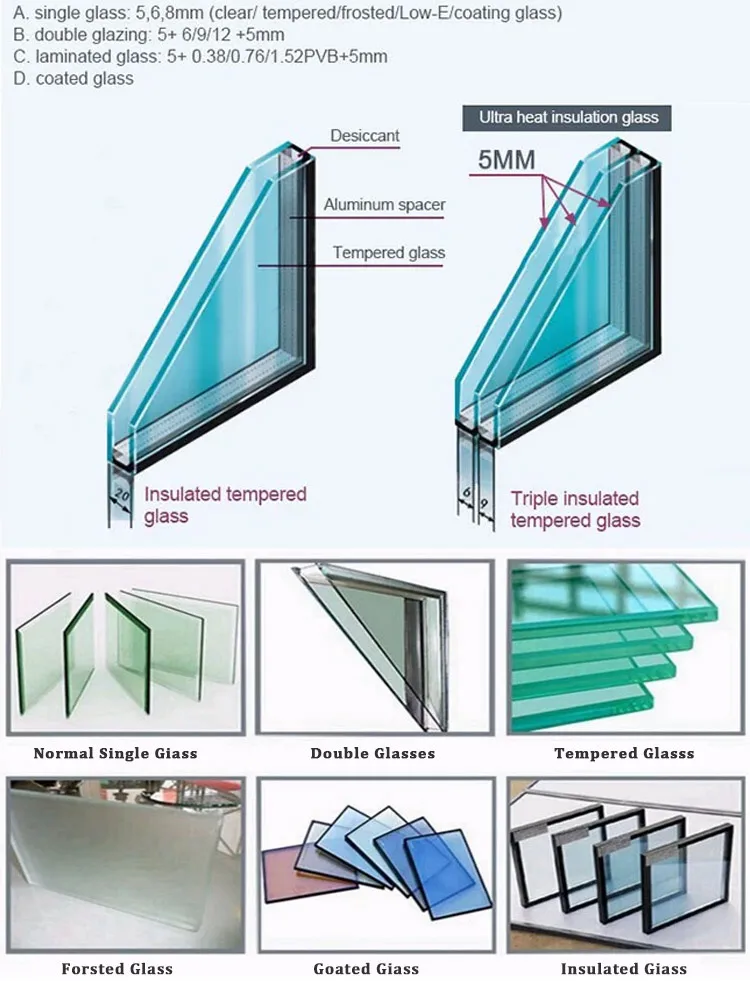 A. single glass: 5,6,8mm (clear/ tempered/frosted/Low-E/coating glass)
B. double glazing: 5+ 6/9/12 +5mm
C. laminated glass: 5+ 0.38/0.76/1.52PVB+5mm
D. coated glass

Desiccant
Aluminum spacer
Tempered glass
20
Insulated tempered glass

Ultra heat insulation glass
5MM
6 9
Triple insulated tempered glass

Normal Single Giass
Double Glasses
Tempered Glasss
Forsted Glass
Goated Giass
Insulated Giass