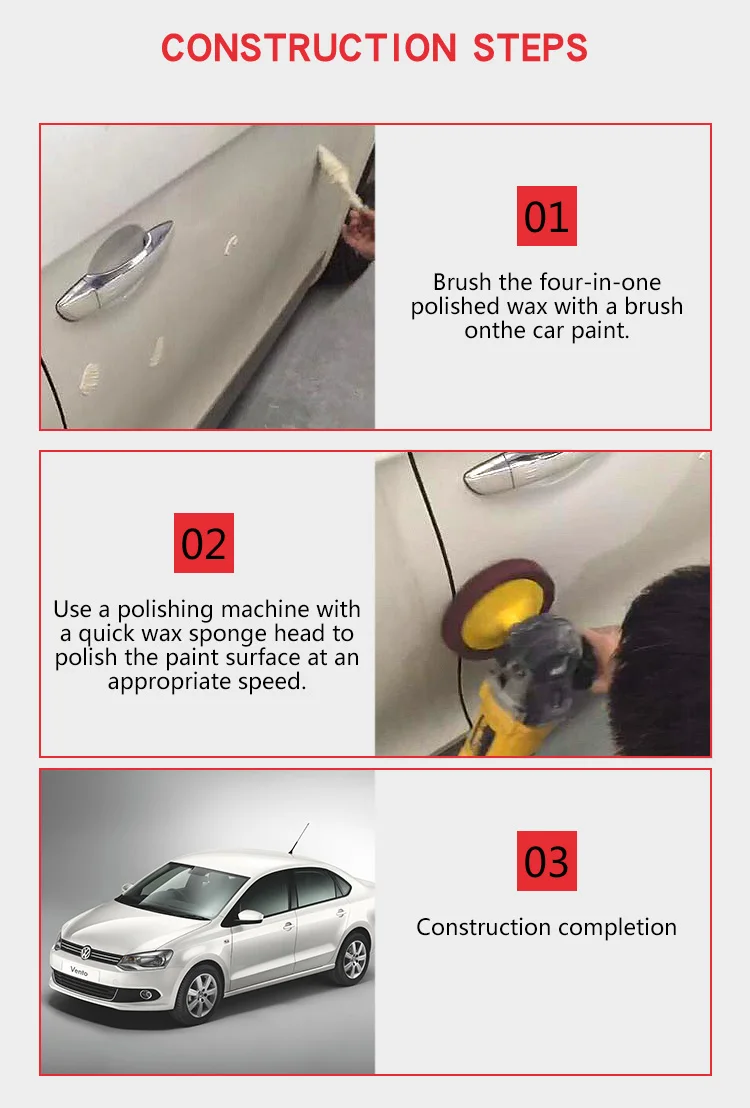 CONSTRUCTION STEPS

01

Brush the four-in-one polished wax with a brush onthe car paint.

02

Use a polishing machine with a quick wax sponge head to polish the paint surface at an appropriate speed.

Vento

03

Construction completion