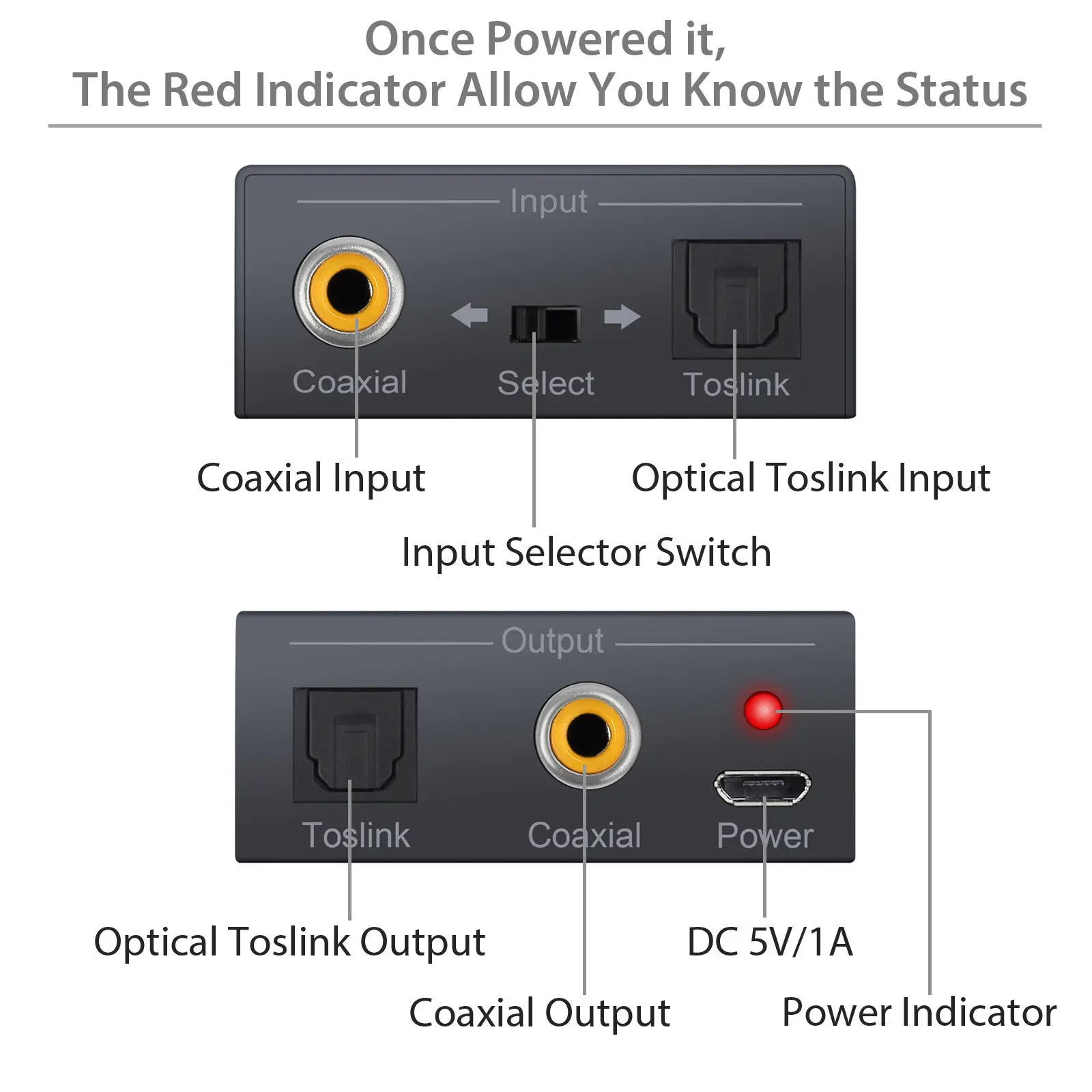 Once Powered it,
The Red Indicator Allow You Know the Status

Input

Coaxial

Select

Toslink

Coaxial Input

Optical Toslink Input

Input Selector Switch

Output

Toslink

Coaxial

Power

Optical Toslink Output

DC 5V/1A

Coaxial Output

Power Indicator