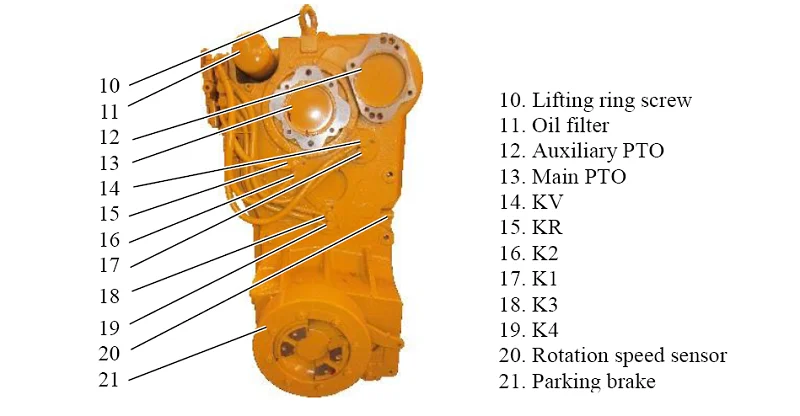 10
11
12
13
14
15
16
17
18
19
20
21

10. Lifting ring screw
11. Oil filter
12. Auxiliary PTO
13. Main PTO
14. KV
15. KR
16. K2
17. K1
18. K3
19. K4
20. Rotation speed sensor
21. Parking brake