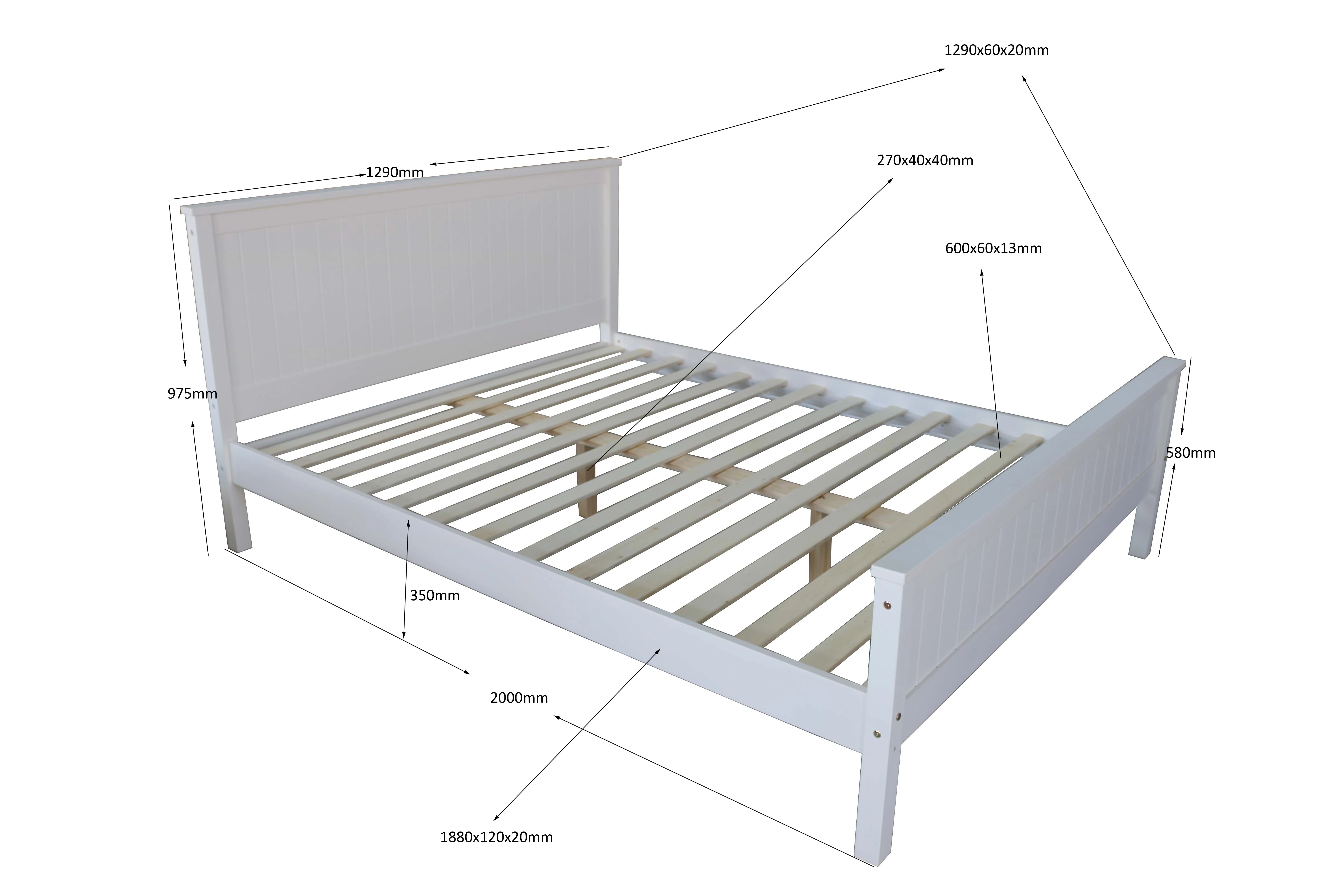 1290x60x20mm

1290mm

270x40x40mm

600x60x13mm

975mm

580mm

350mm

2000mm

1880x120x20mm