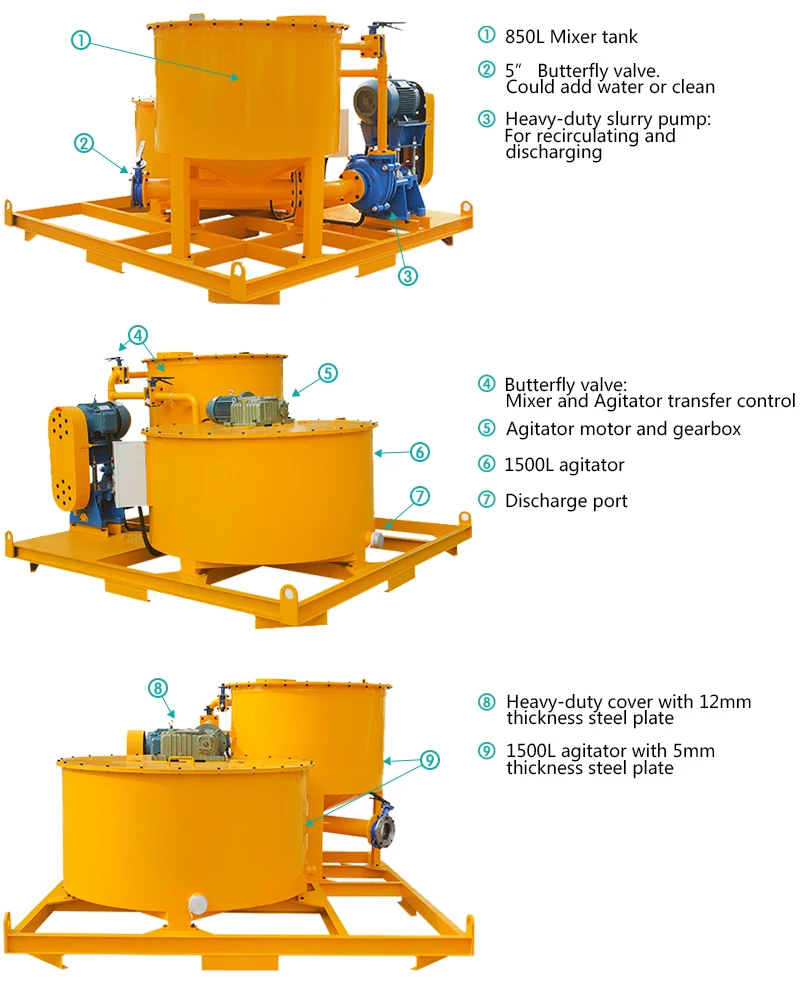 ①
②
③
① 850L Mixer tank
② 5″ Butterfly valve. Could add water or clean
③ Heavy-duty slurry pump: For recirculating and discharging

④
⑤
⑥
⑦
④ Butterfly valve: Mixer and Agitator transfer control
⑤ Agitator motor and gearbox
⑥ 1500L agitator
⑦ Discharge port

⑧
⑨
⑧ Heavy-duty cover with 12mm thickness steel plate
⑨ 1500L agitator with 5mm thickness steel plate