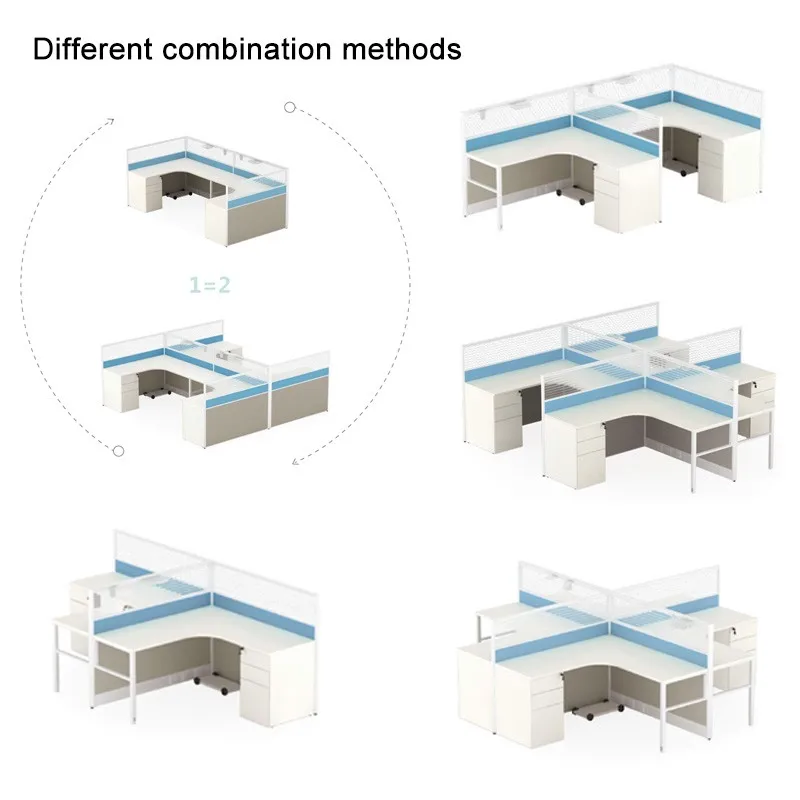 Different combination methods

1=2