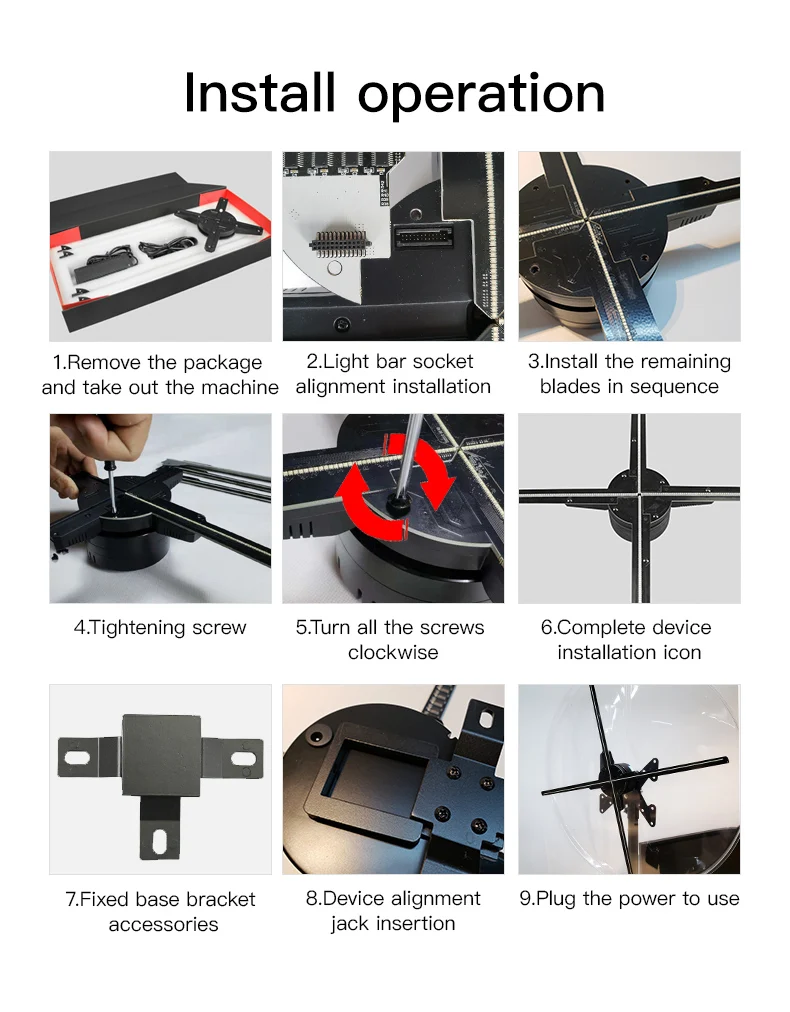 Install operation

1.Remove the package and take out the machine

2.Light bar socket alignment installation

3.Install the remaining blades in sequence

4.Tightening screw

5.Turn all the screws clockwise

6.Complete device installation icon

7.Fixed base bracket accessories

8.Device alignment jack insertion

9.Plug the power to use