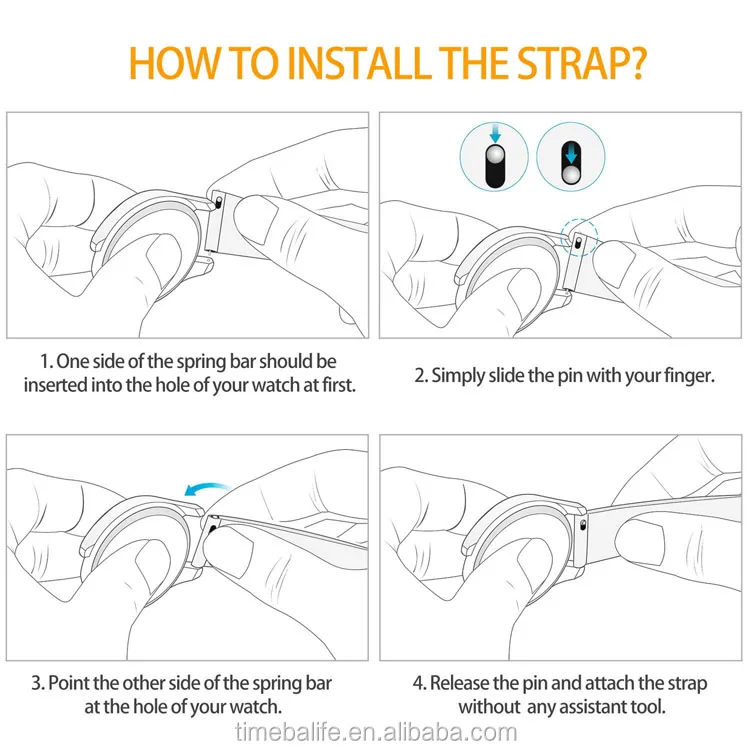 HOW TO INSTALL THE STRAP?

1. One side of the spring bar should be inserted into the hole of your watch at first.

2. Simply slide the pin with your finger.

3. Point the other side of the spring bar at the hole of your watch.

4. Release the pin and attach the strap without any assistant tool.

timebalife.en.alibaba.com