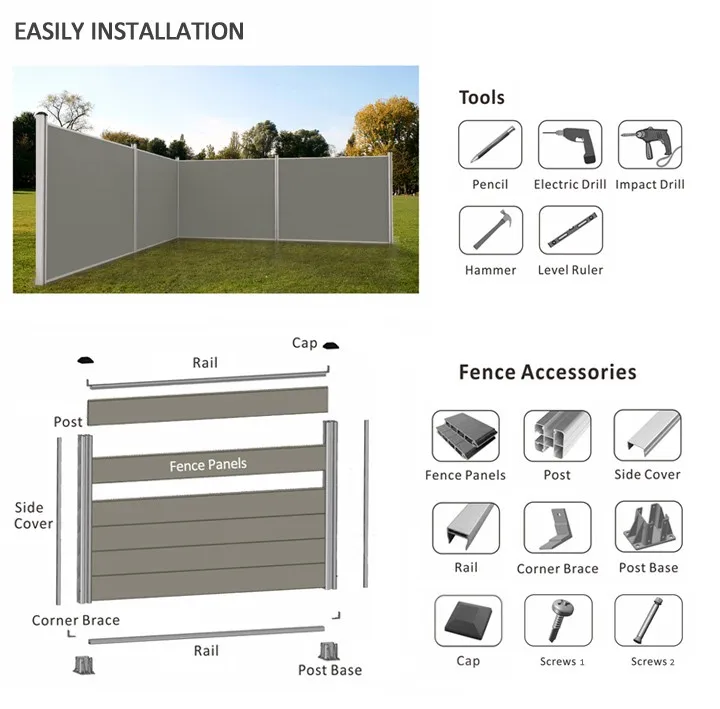 EASILY INSTALLATION

Tools

Pencil
Electric Drill
Impact Drill
Hammer
Level Ruler

Cap
Rail
Post
Fence Panels
Side Cover
Corner Brace
Rail
Post Base

Fence Accessories

Fence Panels
Post
Side Cover
Rail
Corner Brace
Post Base
Cap
Screws 1
Screws 2