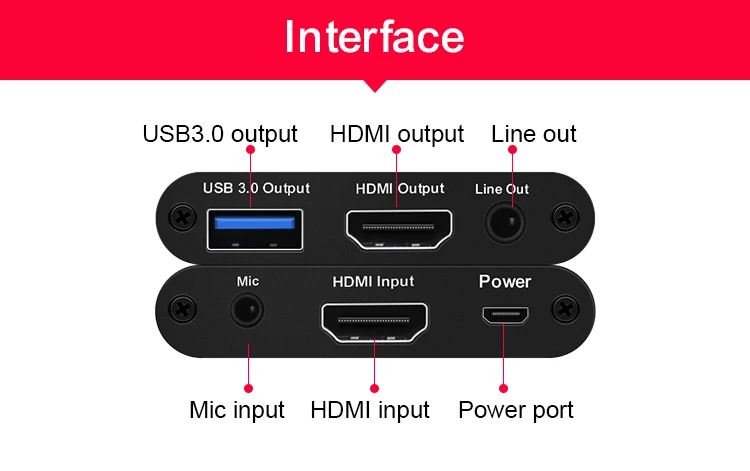 Interface

USB3.0 output
HDMI output
Line out

USB 3.0 Output
HDMI Output
Line Out

Mic
HDMI Input
Power

Mic input
HDMI input
Power port