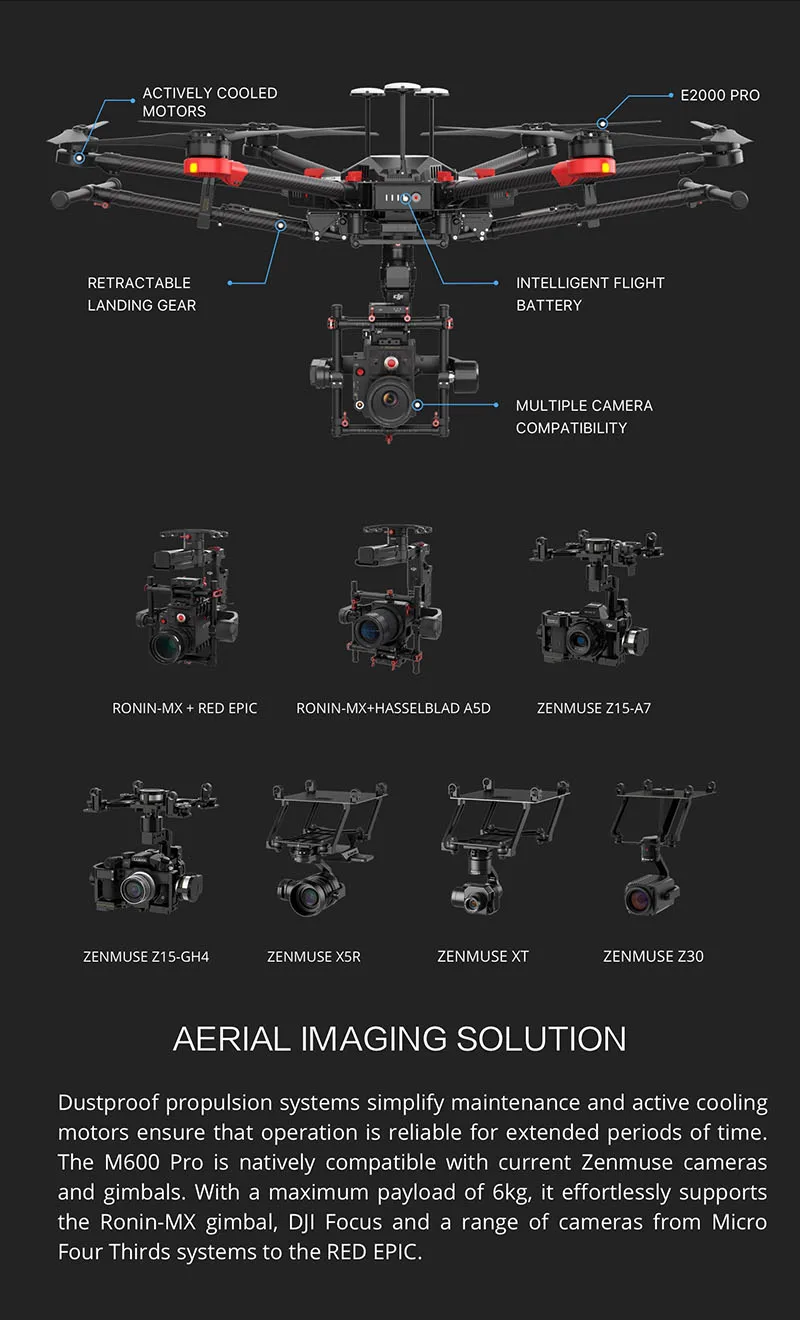 ACTIVELY COOLED MOTORS

E2000 PRO

RETRACTABLE LANDING GEAR

INTELLIGENT FLIGHT BATTERY

MULTIPLE CAMERA COMPATIBILITY

RONIN-MX + RED EPIC

RONIN-MX+HASSELBLAD A5D

ZENMUSE Z15-A7

ZENMUSE Z15-GH4

ZENMUSE X5R

ZENMUSE XT

ZENMUSE Z30

AERIAL IMAGING SOLUTION

Dustproof propulsion systems simplify maintenance and active cooling motors ensure that operation is reliable for extended periods of time. The M600 Pro is natively compatible with current Zenmuse cameras and gimbals. With a maximum payload of 6kg, it effortlessly supports the Ronin-MX gimbal, DJI Focus and a range of cameras from Micro Four Thirds systems to the RED EPIC.