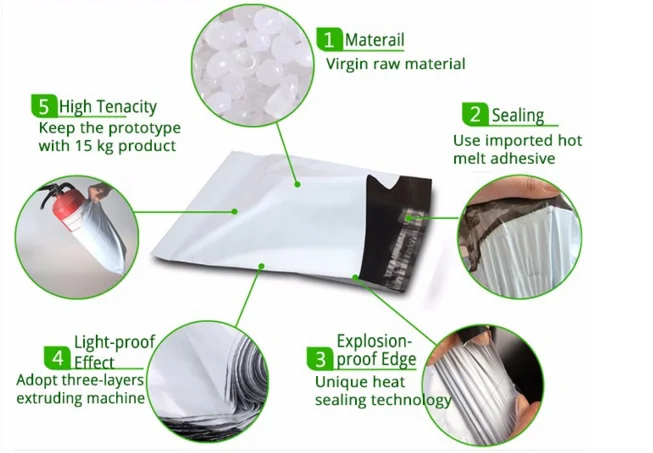 1 Materail
Virgin raw material

5 High Tenacity
Keep the prototype with 15 kg product

2 Sealing
Use imported hot melt adhesive

4 Light-proof Effect
Adopt three-layers extruding machine

3 Explosion-proof Edge
Unique heat sealing technology