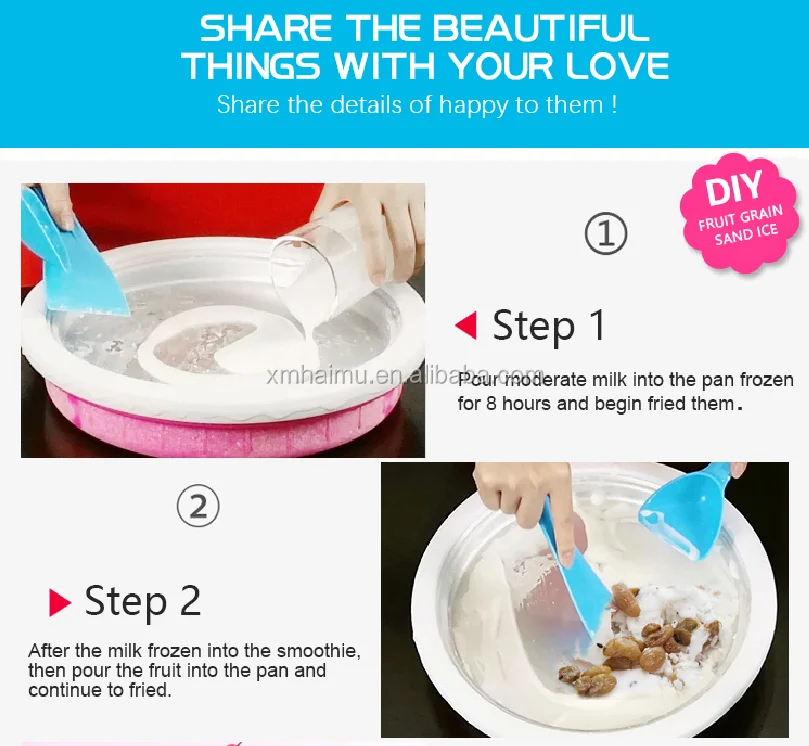 SHARE THE BEAUTIFUL THINGS WITH YOUR LOVE

Share the details of happy to them !

DIY
FRUIT GRAIN SAND ICE

①

Step 1

xmhaimu.en.alibaba.com

Pour moderate milk into the pan frozen for 8 hours and begin fried them.

②

Step 2

After the milk frozen into the smoothie, then pour the fruit into the pan and continue to fried.