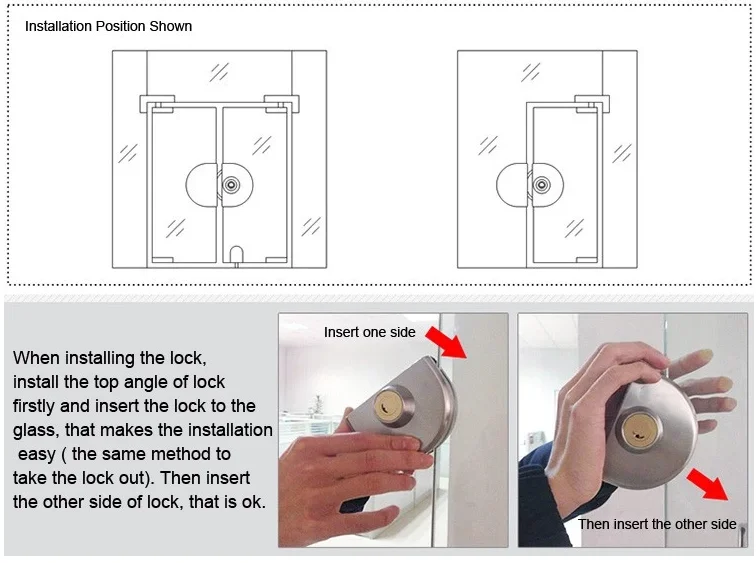 Installation Position Shown

When installing the lock, install the top angle of lock firstly and insert the lock to the glass, that makes the installation easy ( the same method to take the lock out). Then insert the other side of lock, that is ok.

Insert one side

Then insert the other side