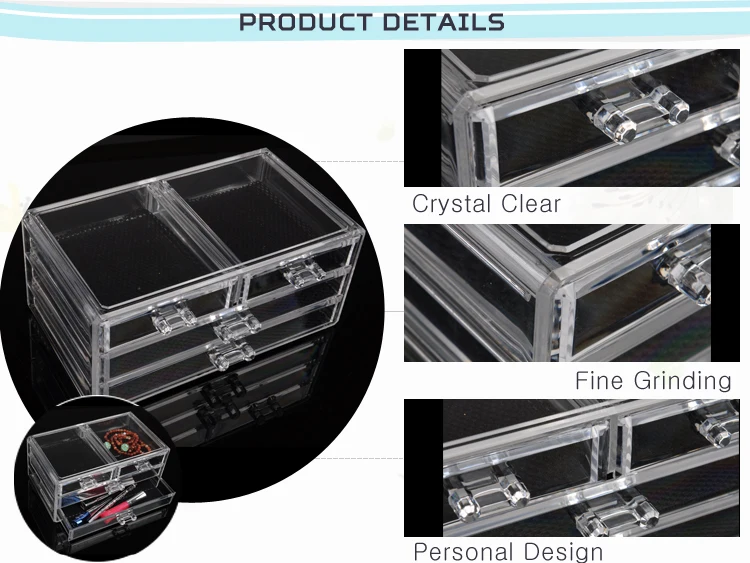 PRODUCT DETAILS

Crystal Clear

Fine Grinding

Personal Design