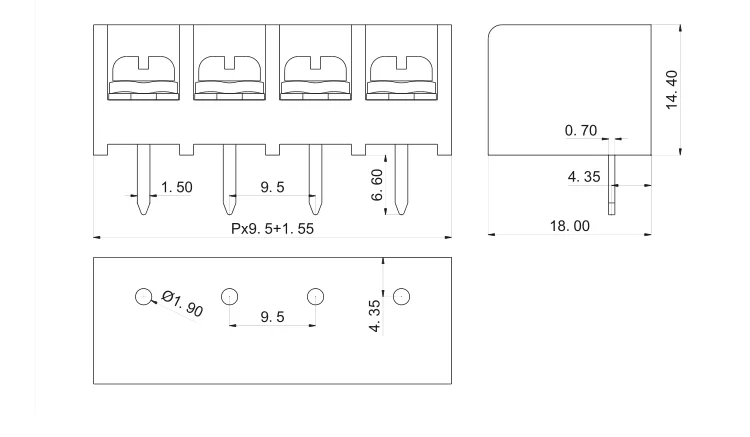 1. 50
9. 5
6. 60
Px9. 5+1. 55
14. 40
0. 70
4. 35
18. 00
Ø1. 90
9. 5
4. 35