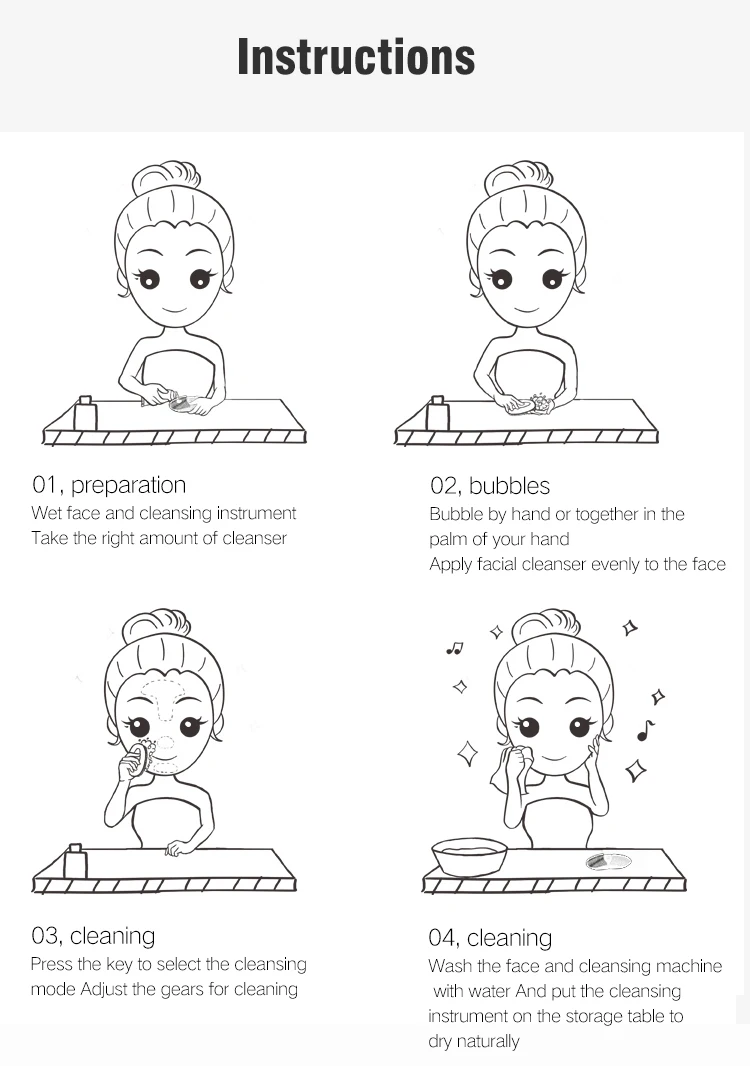 Instructions

01, preparation
Wet face and cleansing instrument
Take the right amount of cleanser

02, bubbles
Bubble by hand or together in the palm of your hand
Apply facial cleanser evenly to the face

03, cleaning
Press the key to select the cleansing mode Adjust the gears for cleaning

04, cleaning
Wash the face and cleansing machine with water And put the cleansing instrument on the storage table to dry naturally