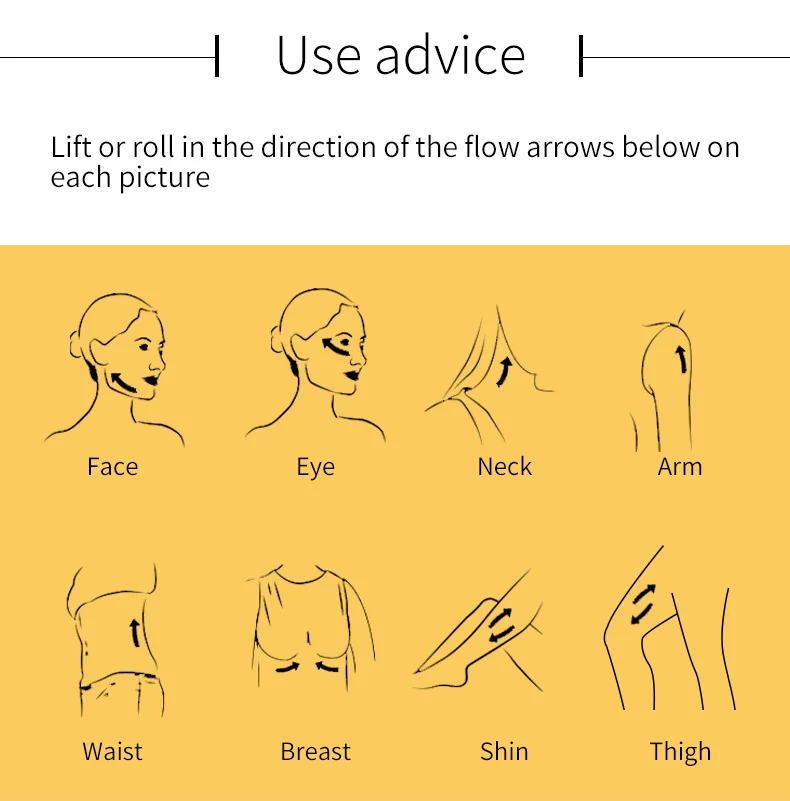 Use advice

Lift or roll in the direction of the flow arrows below on each picture

Face

Eye

Neck

Arm

Waist

Breast

Shin

Thigh