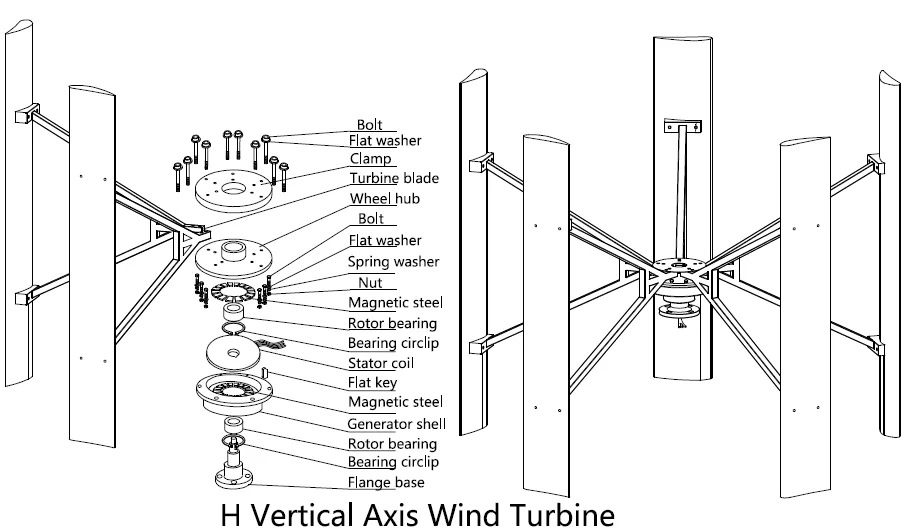 Bolt
Flat washer
Clamp
Turbine blade
Wheel hub
Bolt
Flat washer
Spring washer
Nut
Magnetic steel
Rotor bearing
Bearing circlip
Stator coil
Flat key
Magnetic steel
Generator shell
Rotor bearing
Bearing circlip
Flange base

H Vertical Axis Wind Turbine