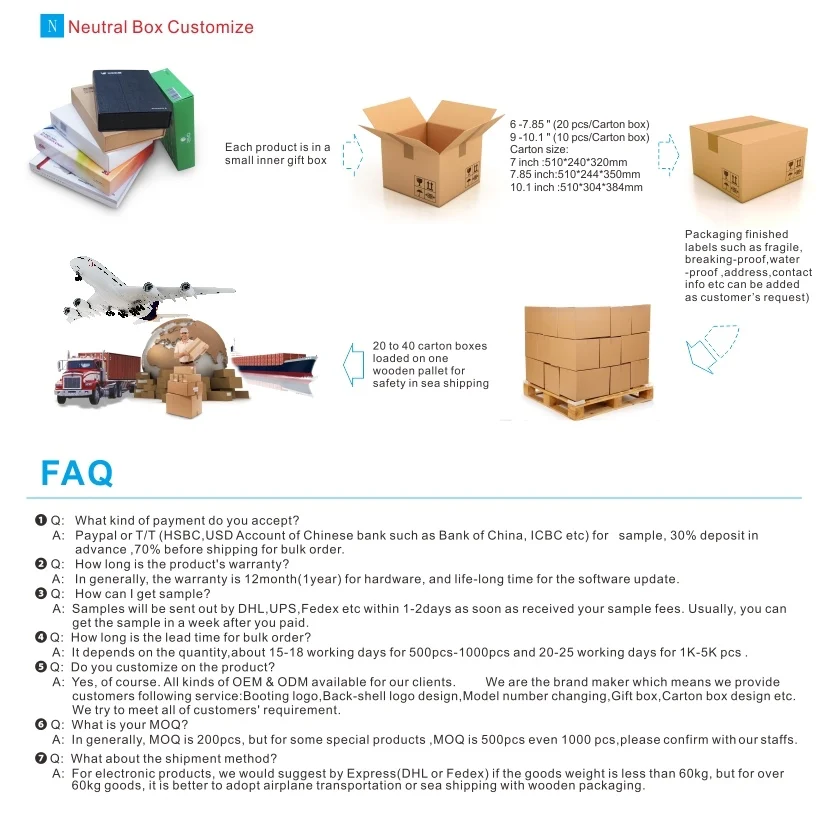 N Neutral Box Customize

Each product is in a small inner gift box

6 -7.85 " (20 pcs/Carton box)
9 -10.1 " (10 pcs/Carton box)
Carton size:
7 inch :510*240*320mm
7.85 inch:510*244*350mm
10.1 inch :510*304*384mm

Packaging finished labels such as fragile, breaking-proof,water -proof ,address,contact info etc can be added as customer's request)

20 to 40 carton boxes loaded on one wooden pallet for safety in sea shipping

FAQ

❶ Q: What kind of payment do you accept?
A: Paypal or T/T (HSBC,USD Account of Chinese bank such as Bank of China, ICBC etc) for sample, 30% deposit in advance ,70% before shipping for bulk order.
❷ Q: How long is the product's warranty?
A: In generally, the warranty is 12month(1year) for hardware, and life-long time for the software update.
❸ Q: How can I get sample?
A: Samples will be sent out by DHL,UPS,Fedex etc within 1-2days as soon as received your sample fees. Usually, you can get the sample in a week after you paid.
❹ Q: How long is the lead time for bulk order?
A: It depends on the quantity,about 15-18 working days for 500pcs-1000pcs and 20-25 working days for 1K-5K pcs .
❺ Q: Do you customize on the product?
A: Yes, of course. All kinds of OEM & ODM available for our clients. We are the brand maker which means we provide customers following service:Booting logo,Back-shell logo design,Model number changing,Gift box,Carton box design etc. We try to meet all of customers' requirement.
❻ Q: What is your MOQ?
A: In generally, MOQ is 200pcs, but for some special products ,MOQ is 500pcs even 1000 pcs,please confirm with our staffs.
❼ Q: What about the shipment method?
A: For electronic products, we would suggest by Express(DHL or Fedex) if the goods weight is less than 60kg, but for over 60kg goods, it is better to adopt airplane transportation or sea shipping with wooden packaging.