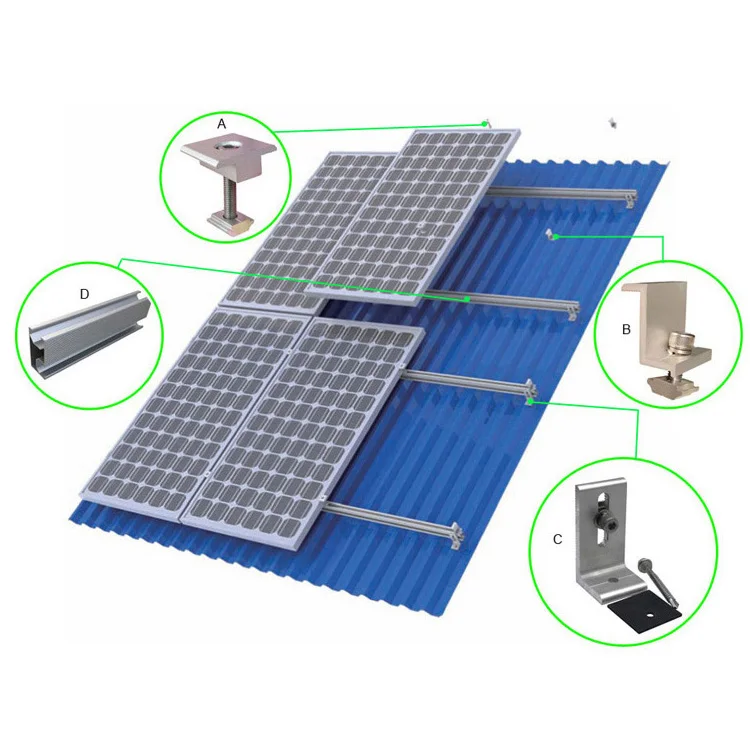 A

D

B

C