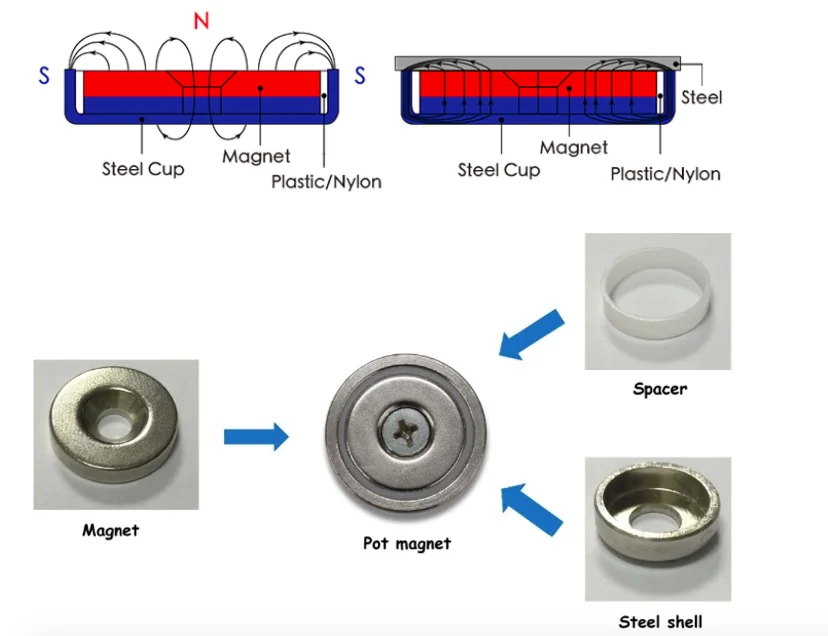 N
S
S
Steel Cup
Magnet
Plastic/Nylon

Steel
Steel Cup
Magnet
Plastic/Nylon

Spacer

Magnet

Pot magnet

Steel shell