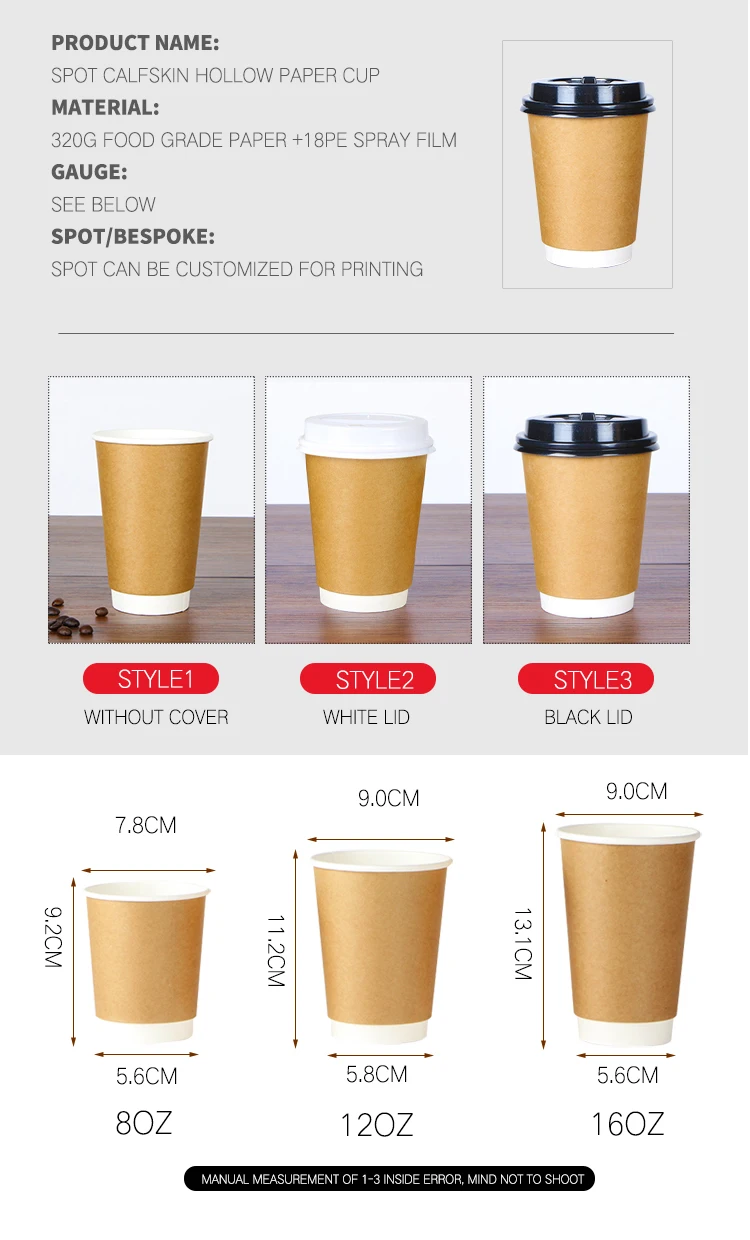 PRODUCT NAME:
SPOT CALFSKIN HOLLOW PAPER CUP
MATERIAL:
320G FOOD GRADE PAPER +18PE SPRAY FILM
GAUGE:
SEE BELOW
SPOT/BESPOKE:
SPOT CAN BE CUSTOMIZED FOR PRINTING

STYLE1
WITHOUT COVER

STYLE2
WHITE LID

STYLE3
BLACK LID

7.8CM
9.2CM
5.6CM
8OZ

9.0CM
11.2CM
5.8CM
12OZ

9.0CM
13.1CM
5.6CM
16OZ

MANUAL MEASUREMENT OF 1-3 INSIDE ERROR, MIND NOT TO SHOOT