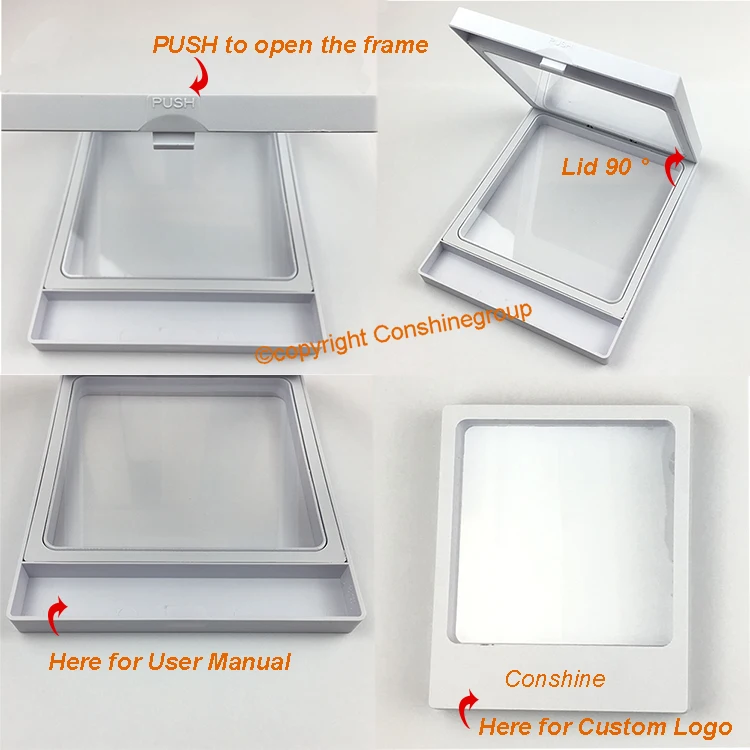 PUSH to open the frame

PUSH

PUSH

Lid 90 °

©copyright Conshinegroup

Here for User Manual

Conshine

Here for Custom Logo