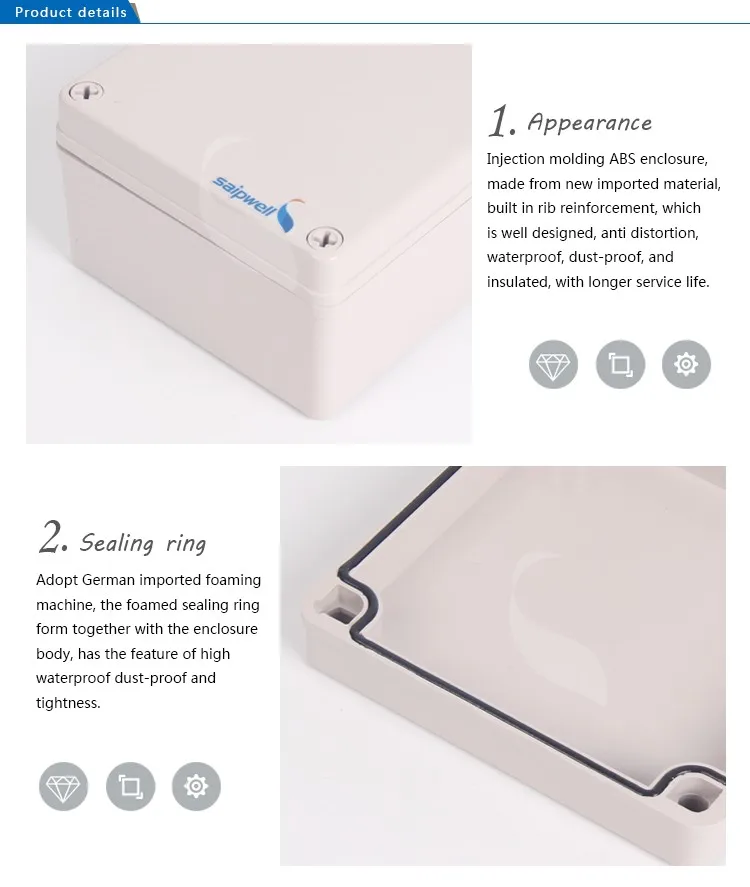 Product details

saipwell

1. Appearance

Injection molding ABS enclosure, made from new imported material, built in rib reinforcement, which is well designed, anti distortion, waterproof, dust-proof, and insulated, with longer service life.

2. Sealing ring

Adopt German imported foaming machine, the foamed sealing ring form together with the enclosure body, has the feature of high waterproof dust-proof and tightness.