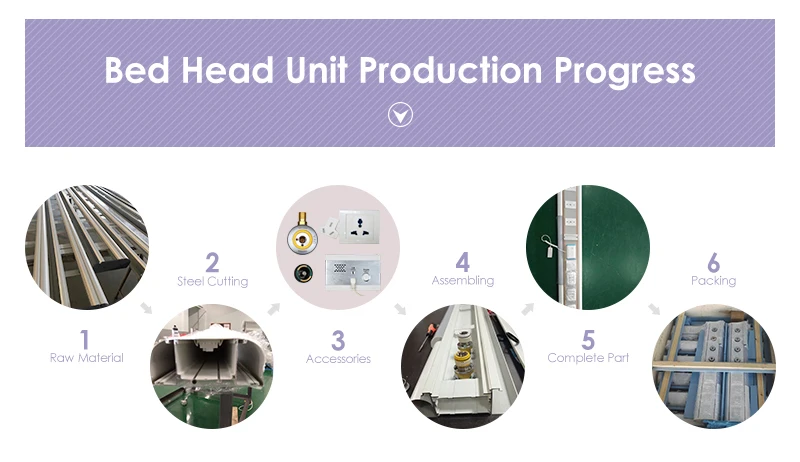 Bed Head Unit Production Progress

1
Raw Material

2
Steel Cutting

3
Accessories

4
Assembling

5
Complete Part

6
Packing