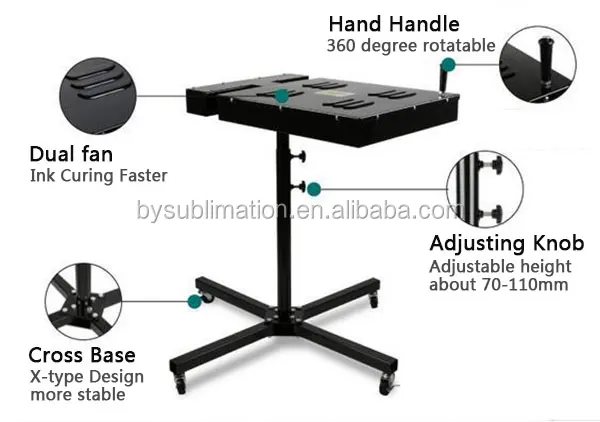 Hand Handle
360 degree rotatable

Dual fan
Ink Curing Faster

bysublimation.en.alibaba.com

Adjusting Knob
Adjustable height about 70-110mm

Cross Base
X-type Design more stable