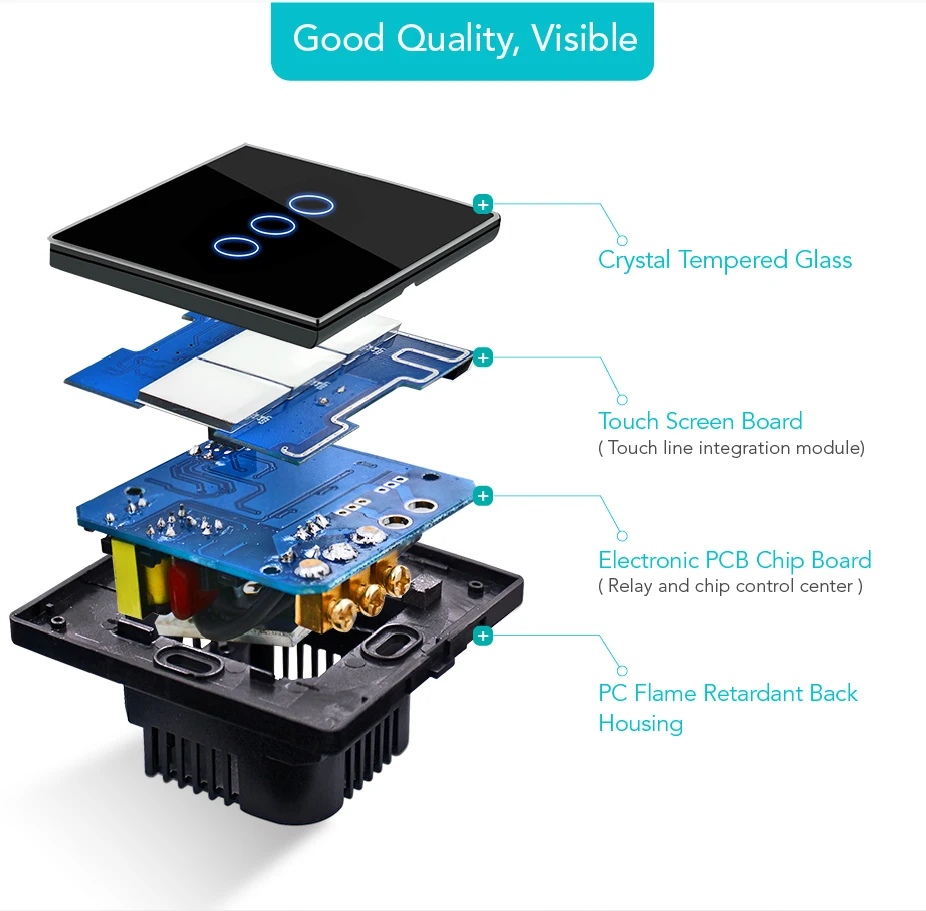 Good Quality, Visible

Crystal Tempered Glass

Touch Screen Board
( Touch line integration module)

Electronic PCB Chip Board
( Relay and chip control center )

PC Flame Retardant Back Housing