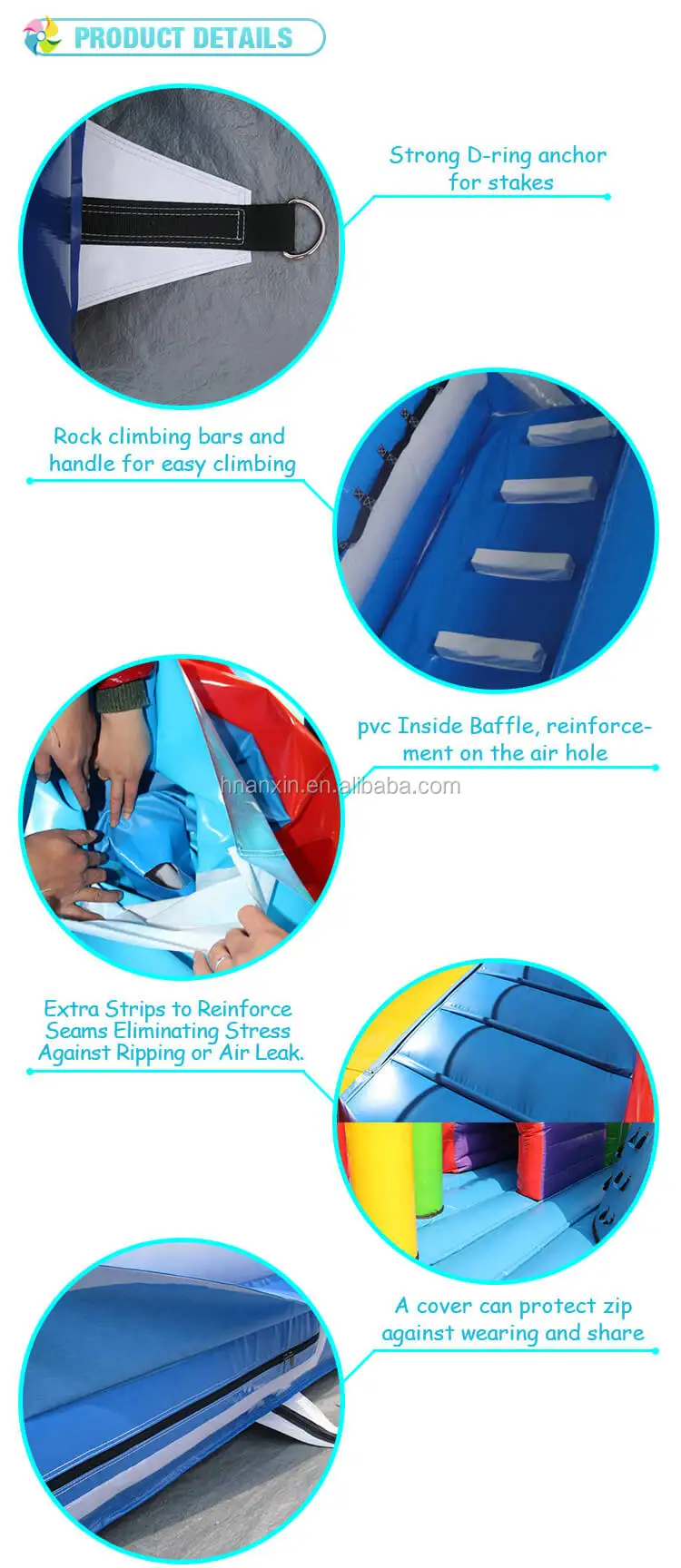 PRODUCT DETAILS

Strong D-ring anchor for stakes

Rock climbing bars and handle for easy climbing

pvc Inside Baffle, reinforcement on the air hole

hnanxin.en.alibaba.com

Extra Strips to Reinforce Seams Eliminating Stress Against Ripping or Air Leak.

A cover can protect zip against wearing and share