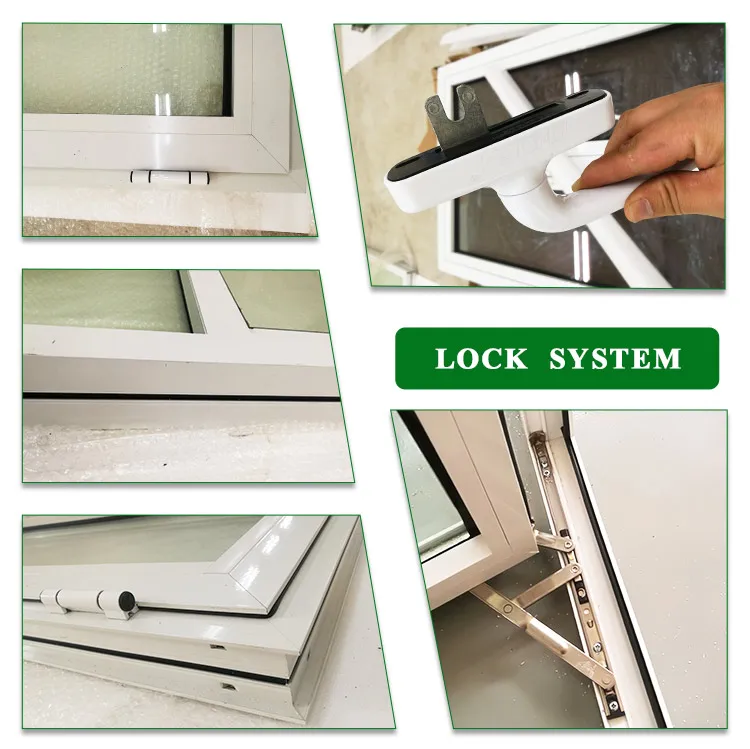 LOCK SYSTEM