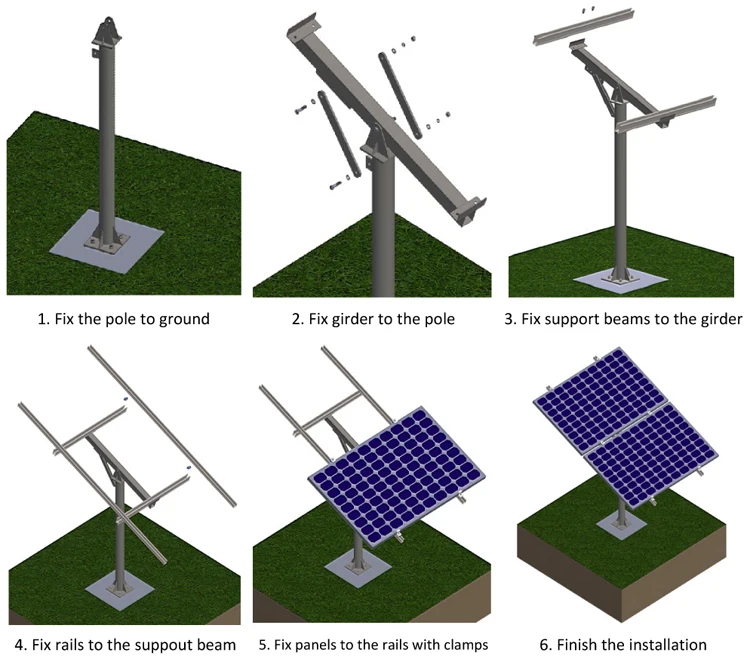 1. Fix the pole to ground

2. Fix girder to the pole

3. Fix support beams to the girder

4. Fix rails to the suppout beam

5. Fix panels to the rails with clamps

6. Finish the installation