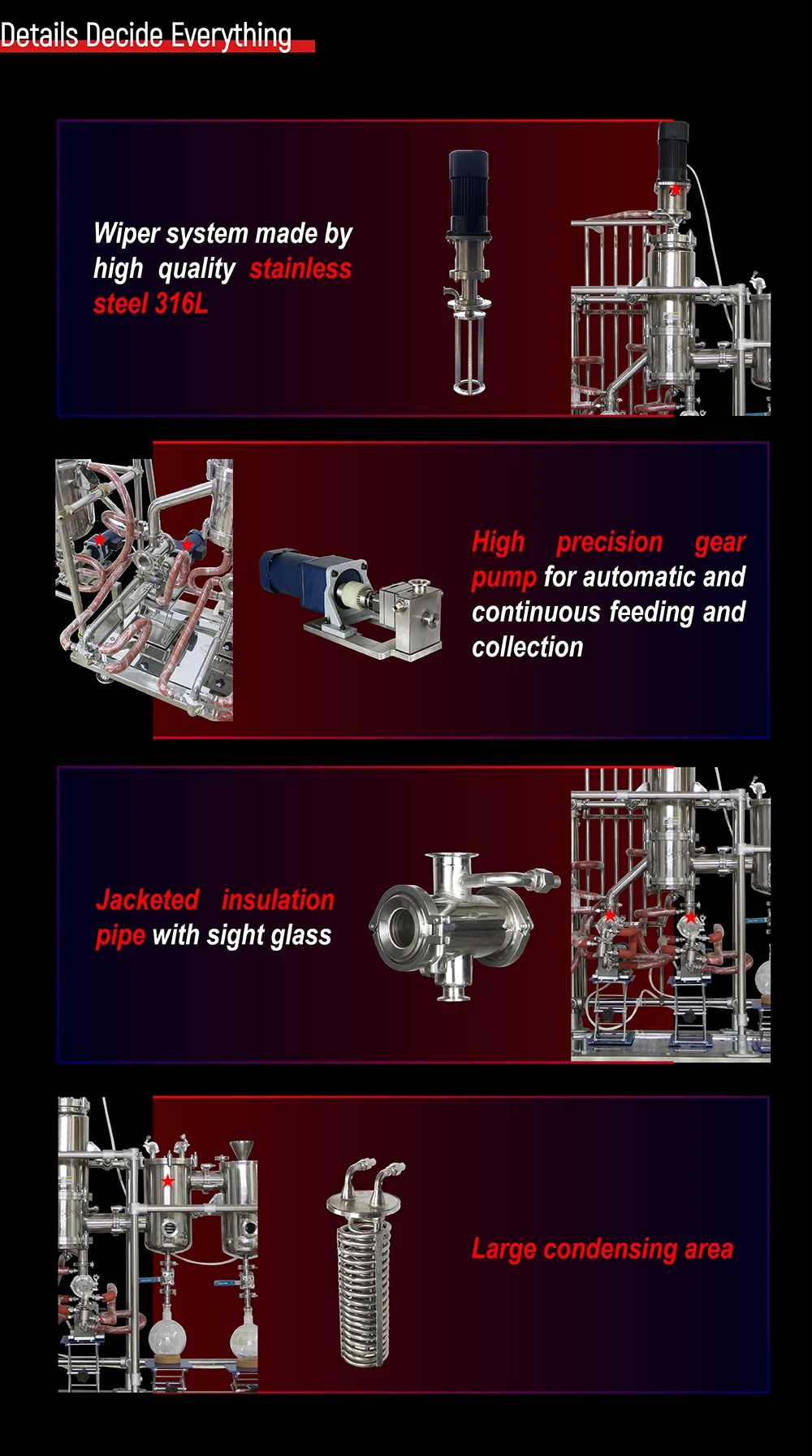 Details Decide Everything

Wiper system made by high quality stainless steel 316L

High precision gear pump for automatic and continuous feeding and collection

Jacketed insulation pipe with sight glass

Large condensing area