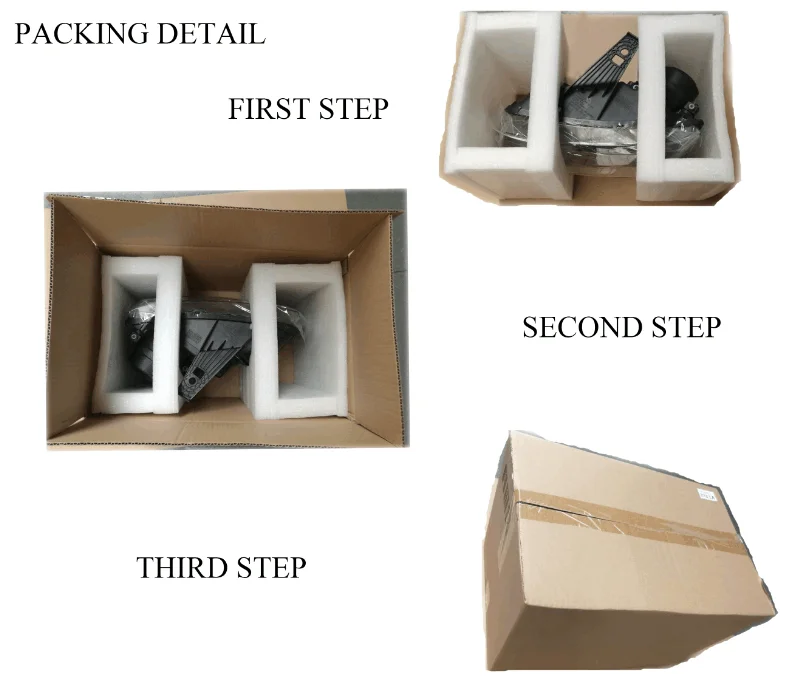 PACKING DETAIL

FIRST STEP

SECOND STEP

THIRD STEP