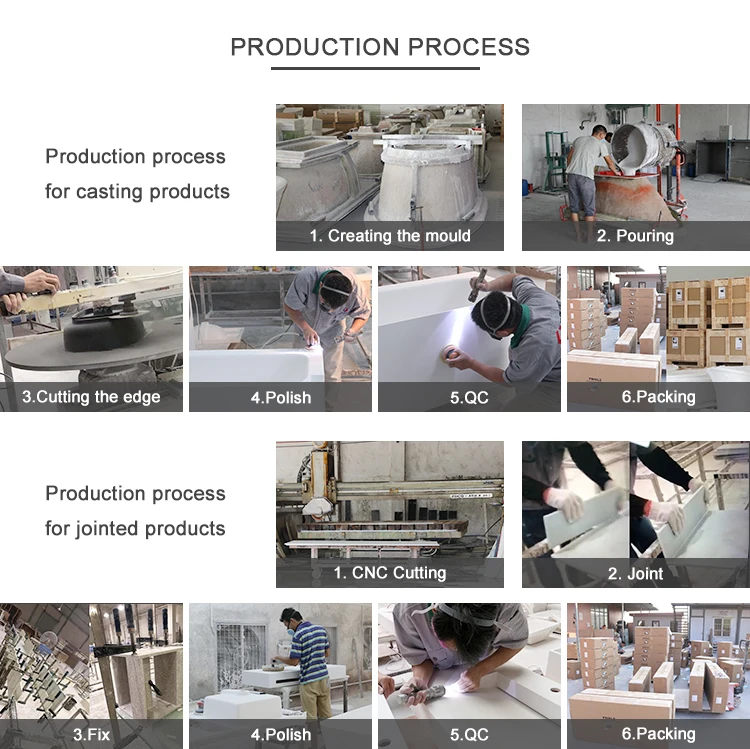 PRODUCTION PROCESS

Production process for casting products

1. Creating the mould

2. Pouring

3.Cutting the edge

4.Polish

5.QC

6.Packing

Production process for jointed products

1. CNC Cutting

2. Joint

3.Fix

4.Polish

5.QC

6.Packing