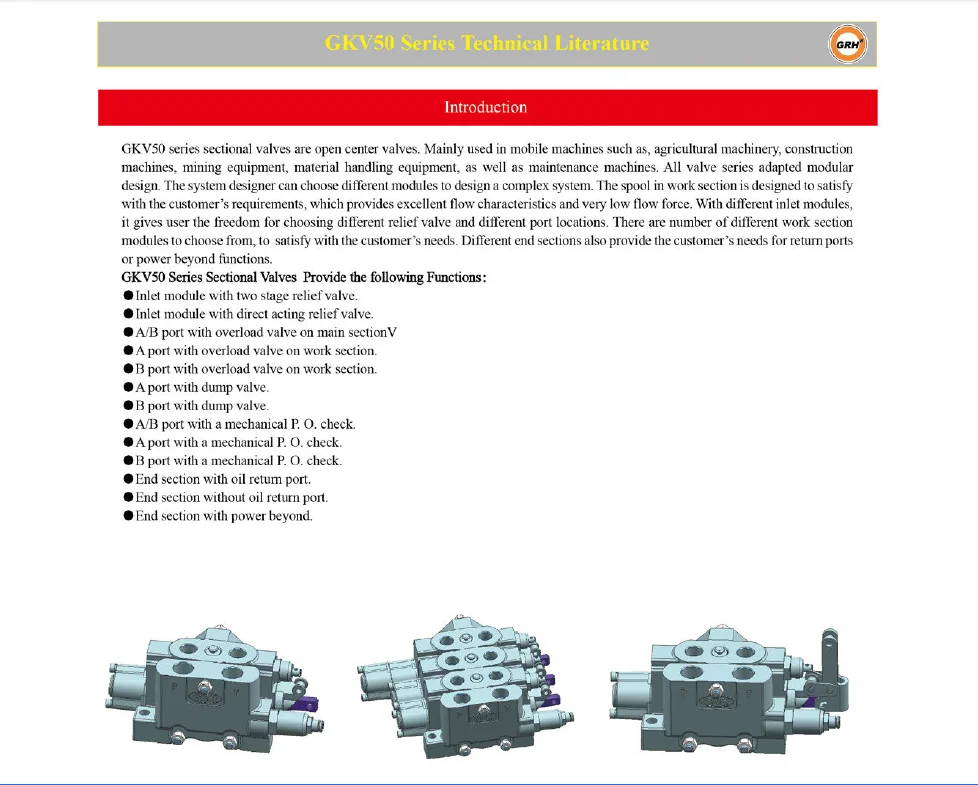 GKV50 Series Technical Literature

GRH

Introduction

GKV50 series sectional valves are open center valves. Mainly used in mobile machines such as, agricultural machinery, construction machines, mining equipment, material handling equipment, as well as maintenance machines. All valve series adapted modular design. The system designer can choose different modules to design a complex system. The spool in work section is designed to satisfy with the customer's requirements, which provides excellent flow characteristics and very low flow force. With different inlet modules, it gives user the freedom for choosing different relief valve and different port locations. There are number of different work section modules to choose from, to satisfy with the customer's needs. Different end sections also provide the customer's needs for return ports or power beyond functions.

GKV50 Series Sectional Valves Provide the following Functions:
●Inlet module with two stage relief valve.
●Inlet module with direct acting relief valve.
●A/B port with overload valve on main sectionV
●A port with overload valve on work section.
●B port with overload valve on work section.
●A port with dump valve.
●B port with dump valve.
●A/B port with a mechanical P. O. check.
●A port with a mechanical P. O. check.
●B port with a mechanical P. O. check.
●End section with oil return port.
●End section without oil return port.
●End section with power beyond.