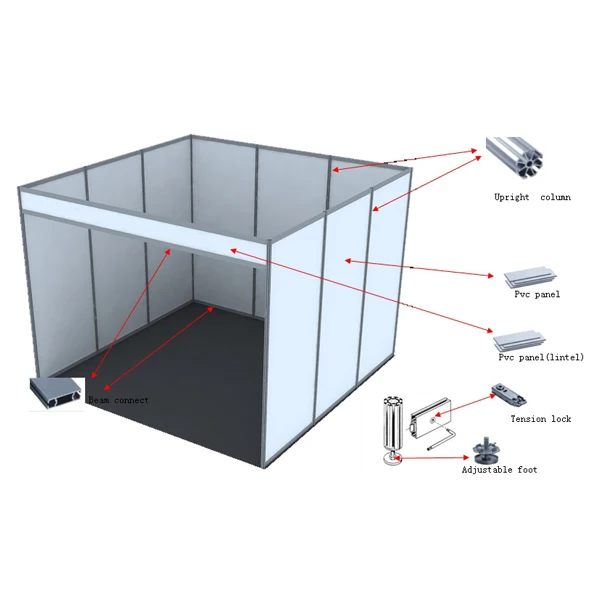 Upright column

Pvc panel

Pvc panel(lintel)

Beam connect

Tension lock

Adjustable foot