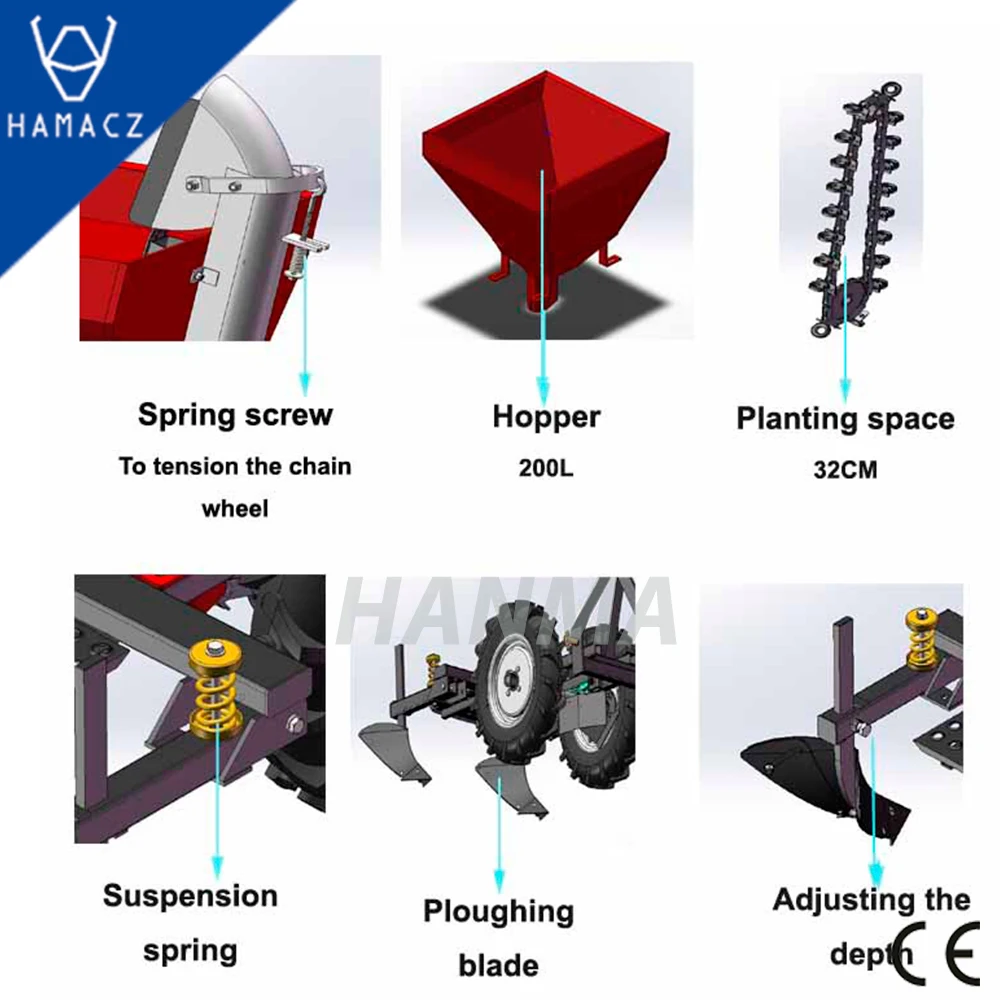 HAMACZ

Spring screw
To tension the chain wheel

Hopper
200L

Planting space
32CM

HANMA

Suspension spring

Ploughing blade

Adjusting the depth

CE