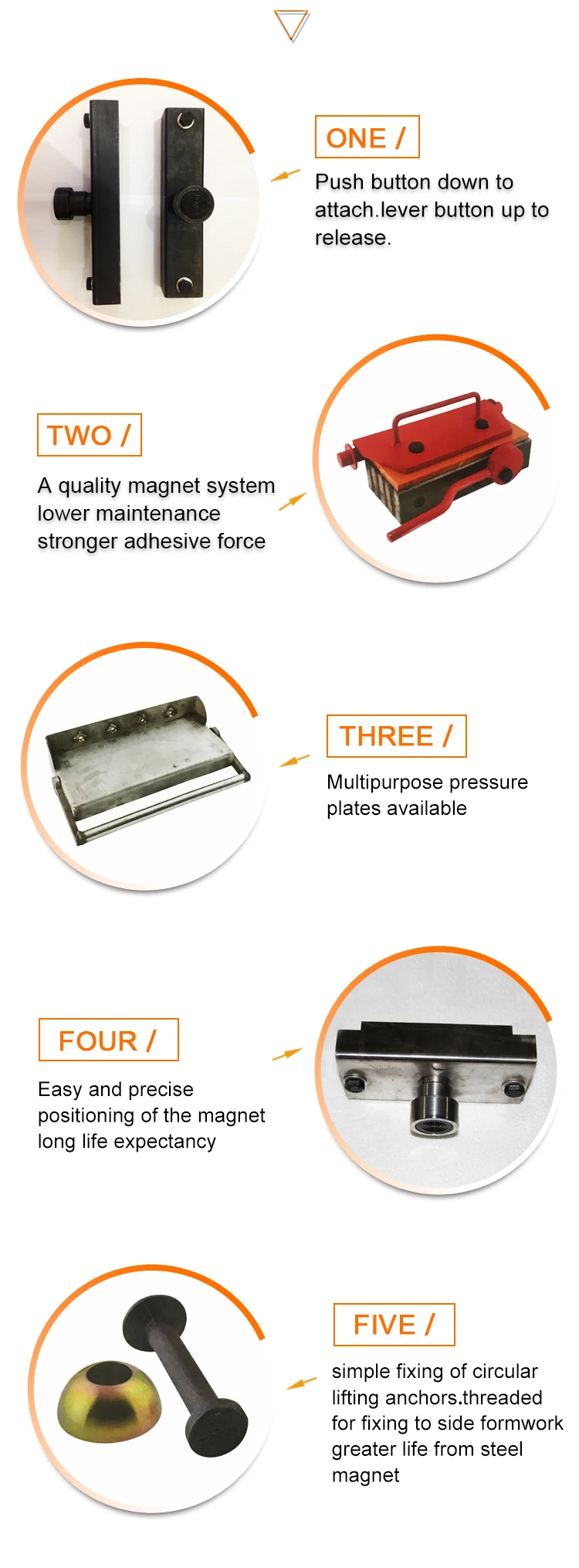 ONE /

Push button down to attach.lever button up to release.

TWO /

A quality magnet system
lower maintenance
stronger adhesive force

THREE /

Multipurpose pressure plates available

FOUR /

Easy and precise
positioning of the magnet
long life expectancy

FIVE /

simple fixing of circular
lifting anchors.threaded
for fixing to side formwork
greater life from steel
magnet