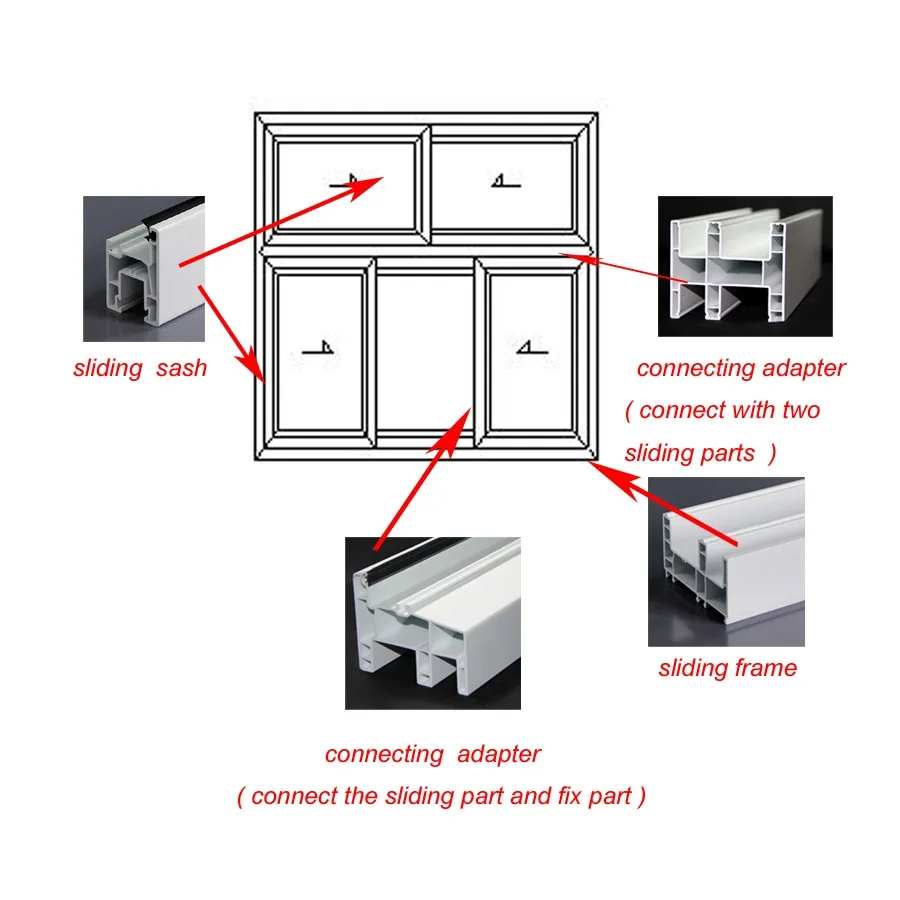 sliding sash

connecting adapter
( connect with two sliding parts )

sliding frame

connecting adapter
( connect the sliding part and fix part )