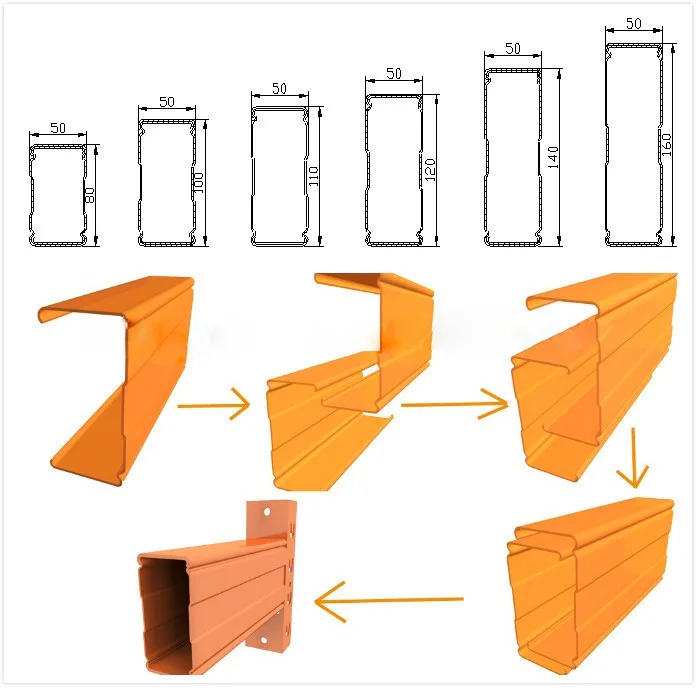 50
80
50
100
50
110
50
120
50
140
50
160