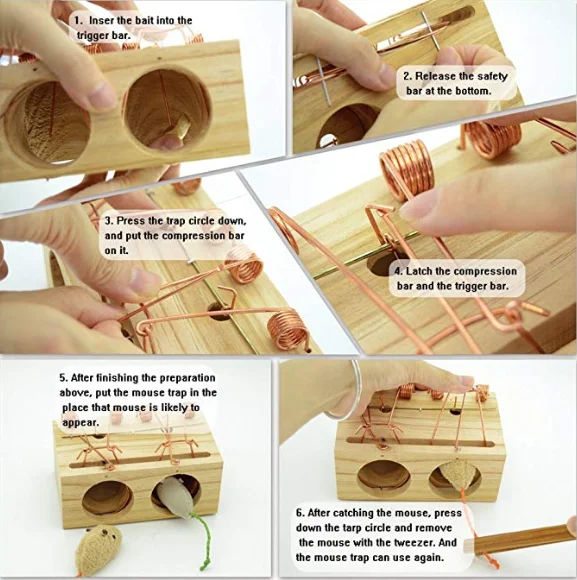 1. Inser the bait into the trigger bar.

2. Release the safety bar at the bottom.

3. Press the trap circle down, and put the compression bar on it.

4. Latch the compression bar and the trigger bar.

5. After finishing the preparation above, put the mouse trap in the place that mouse is likely to appear.

6. After catching the mouse, press down the tarp circle and remove the mouse with the tweezer. And the mouse trap can use again.