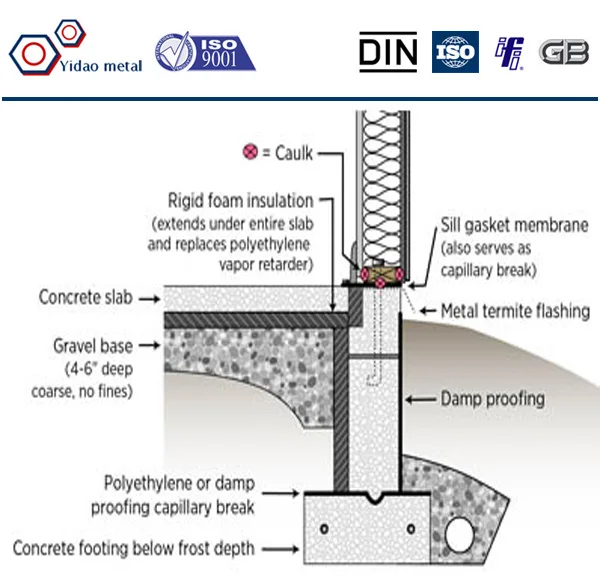 Yidao metal

ISO 9001

DIN

ISO

ifi

GB

= Caulk

Rigid foam insulation (extends under entire slab and replaces polyethylene vapor retarder)

Sill gasket membrane (also serves as capillary break)

Concrete slab

Metal termite flashing

Gravel base (4-6" deep coarse, no fines)

Damp proofing

Polyethylene or damp proofing capillary break

Concrete footing below frost depth