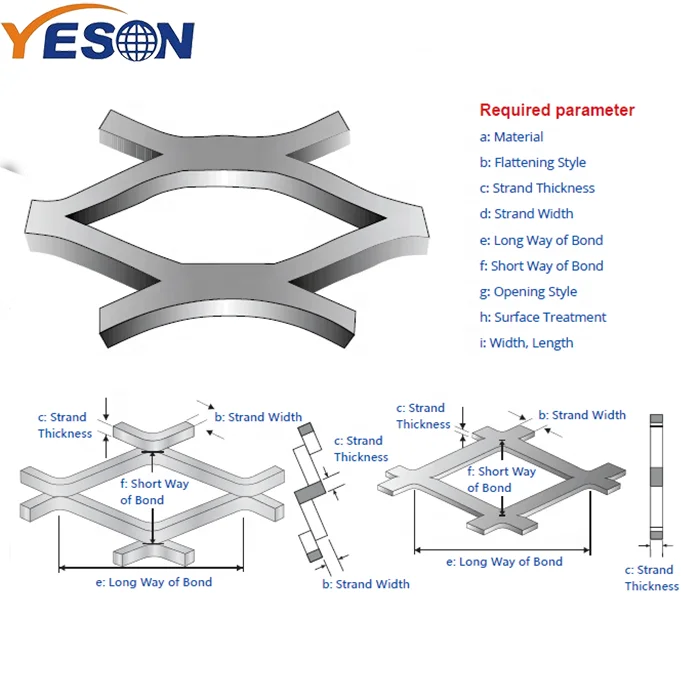 YESON

Required parameter
a: Material
b: Flattening Style
c: Strand Thickness
d: Strand Width
e: Long Way of Bond
f: Short Way of Bond
g: Opening Style
h: Surface Treatment
i: Width, Length

c: Strand Thickness
b: Strand Width
f: Short Way of Bond
e: Long Way of Bond
c: Strand Thickness
b: Strand Width

c: Strand Thickness
b: Strand Width
f: Short Way of Bond
e: Long Way of Bond
c: Strand Thickness