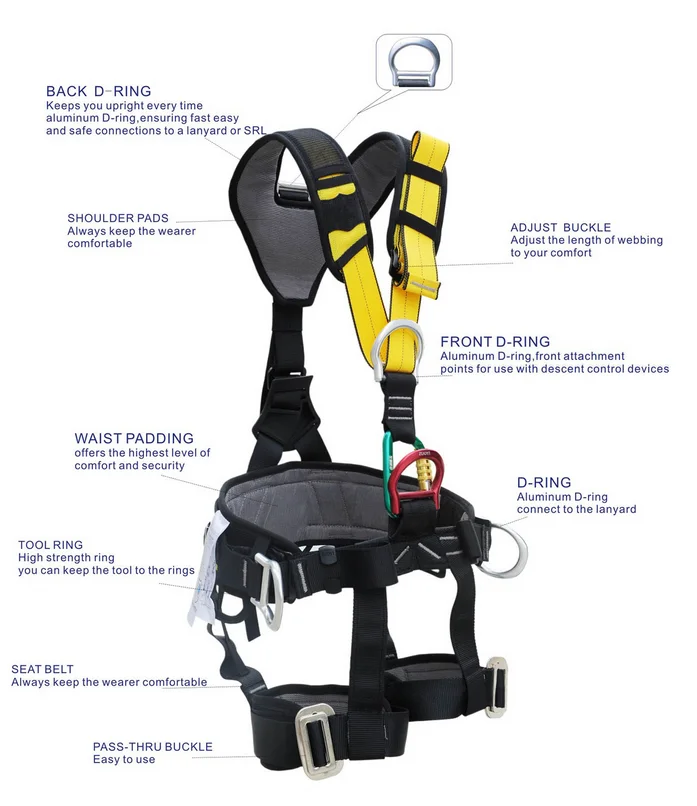 BACK D-RING
Keeps you upright every time aluminum D-ring,ensuring fast easy and safe connections to a lanyard or SRL

SHOULDER PADS
Always keep the wearer comfortable

ADJUST BUCKLE
Adjust the length of webbing to your comfort

FRONT D-RING
Aluminum D-ring,front attachment points for use with descent control devices

WAIST PADDING
offers the highest level of comfort and security

D-RING
Aluminum D-ring connect to the lanyard

TOOL RING
High strength ring you can keep the tool to the rings

SEAT BELT
Always keep the wearer comfortable

PASS-THRU BUCKLE
Easy to use