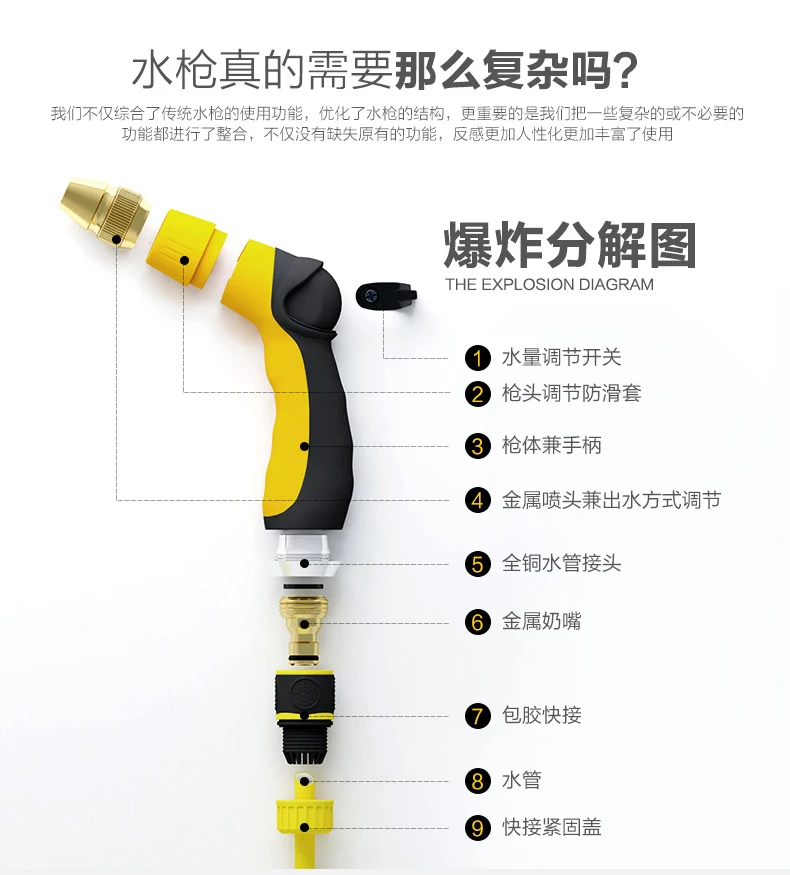 水枪真的需要那么复杂吗?

我们不仅综合了传统水枪的使用功能，优化了水枪的结构，更重要的是我们把一些复杂的或不必要的功能都进行了整合，不仅没有缺失原有的功能，反感更加人性化更加丰富了使用

爆炸分解图
THE EXPLOSION DIAGRAM

1 水量调节开关
2 枪头调节防滑套
3 枪体兼手柄
4 金属喷头兼出水方式调节
5 全铜水管接头
6 金属奶嘴
7 包胶快接
8 水管
9 快接紧固盖